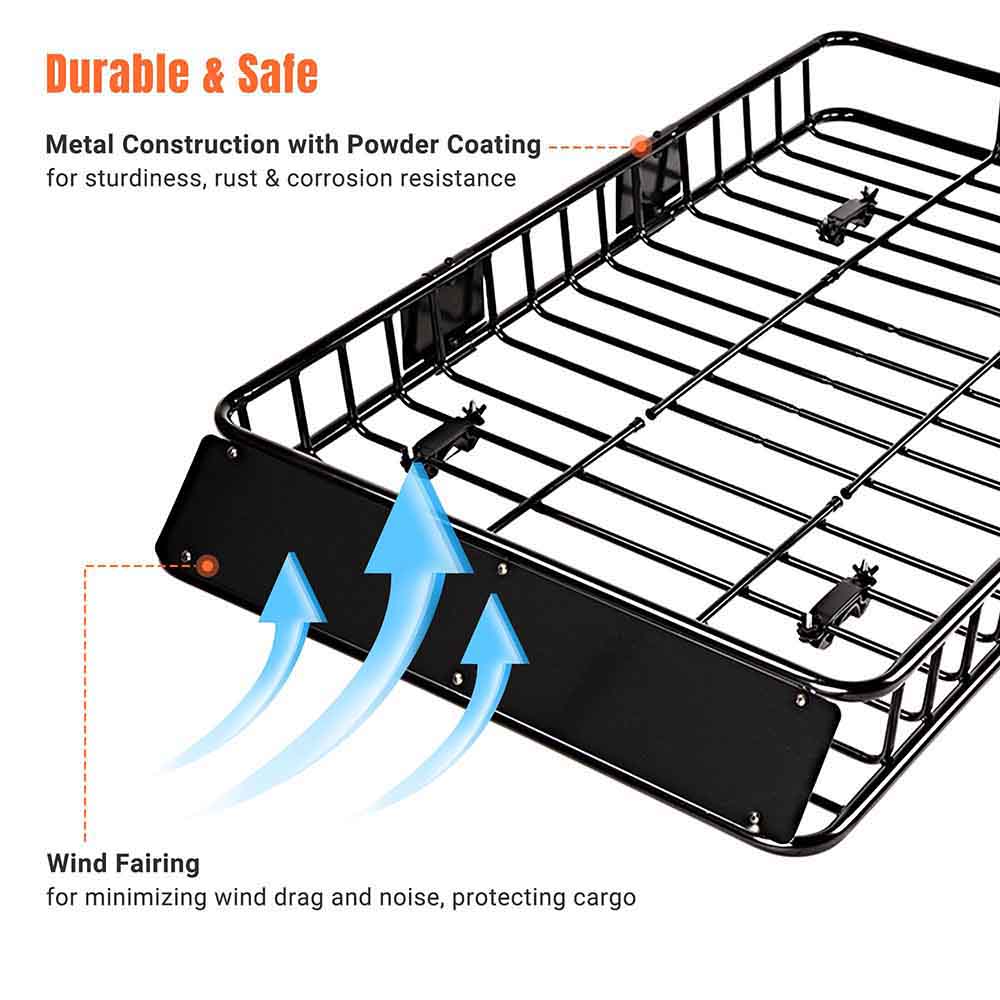 Durable & Safe

Metal Construction with Powder Coating
for sturdiness, rust & corrosion resistance

Wind Fairing
for minimizing wind drag and noise, protecting cargo