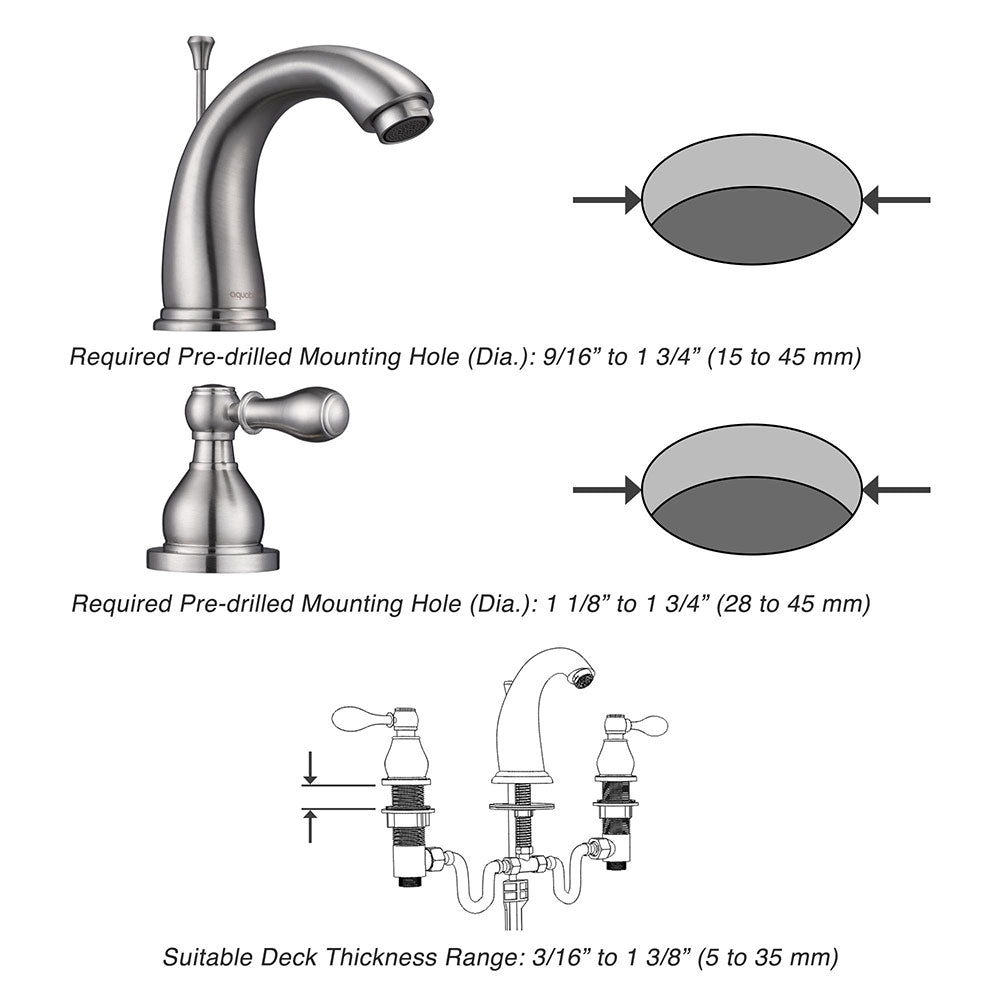 aquabo

Required Pre-drilled Mounting Hole (Dia.): 9/16” to 1 3/4” (15 to 45 mm)

Required Pre-drilled Mounting Hole (Dia.): 1 1/8” to 1 3/4” (28 to 45 mm)

Suitable Deck Thickness Range: 3/16” to 1 3/8” (5 to 35 mm)