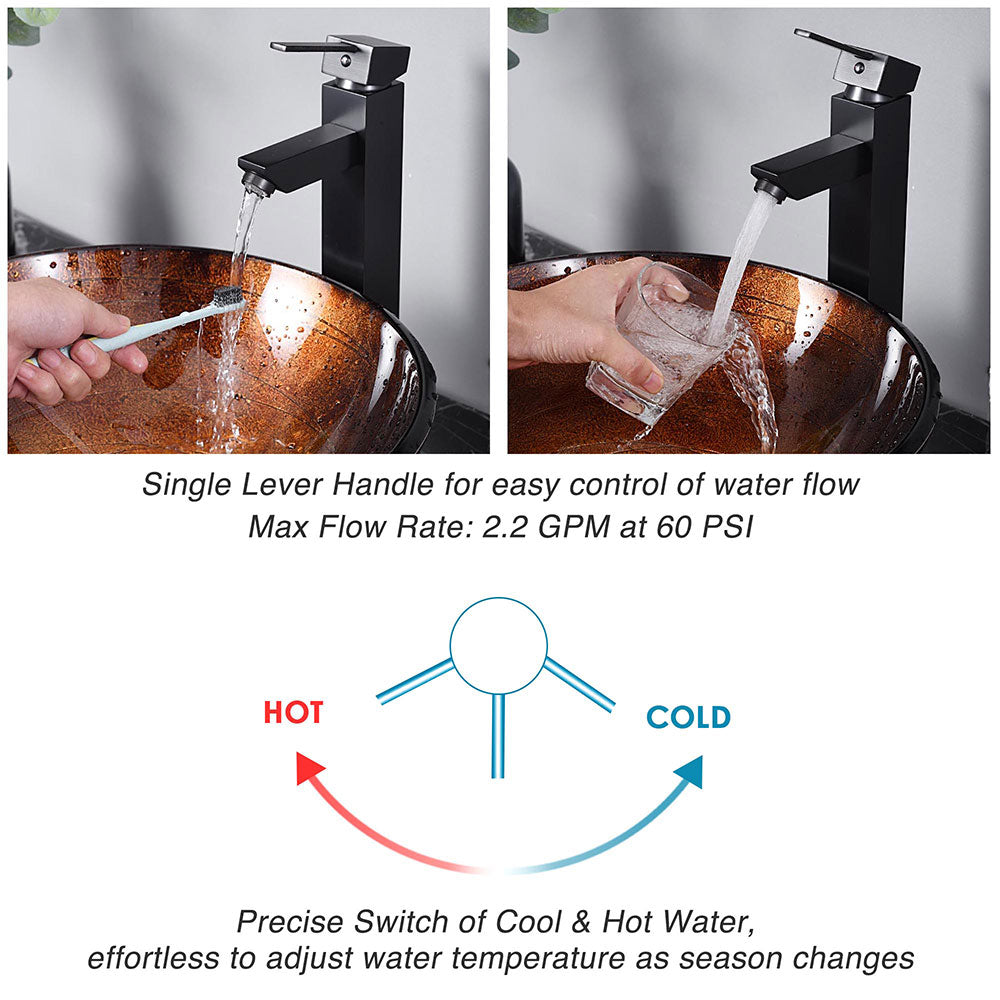 Single Lever Handle for easy control of water flow
Max Flow Rate: 2.2 GPM at 60 PSI

HOT

COLD

Precise Switch of Cool & Hot Water,
effortless to adjust water temperature as season changes