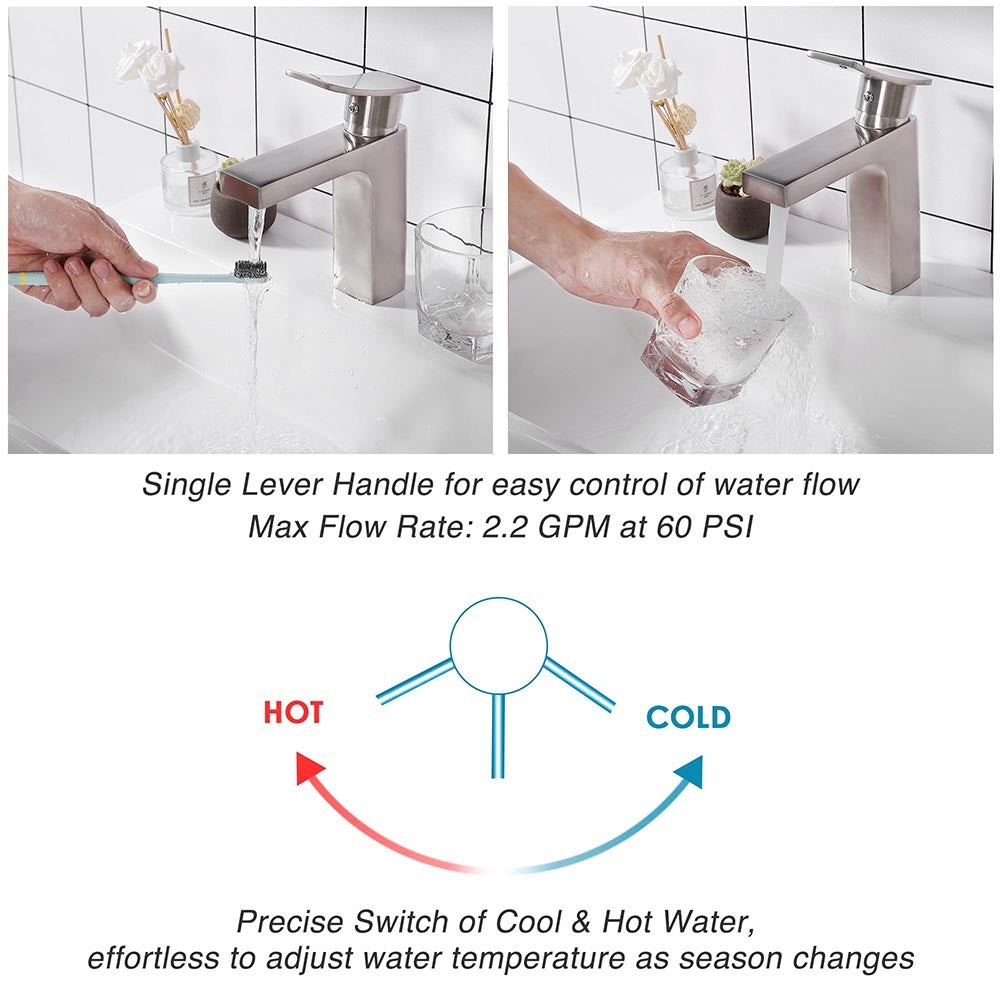 Single Lever Handle for easy control of water flow
Max Flow Rate: 2.2 GPM at 60 PSI

HOT

COLD

Precise Switch of Cool & Hot Water,
effortless to adjust water temperature as season changes