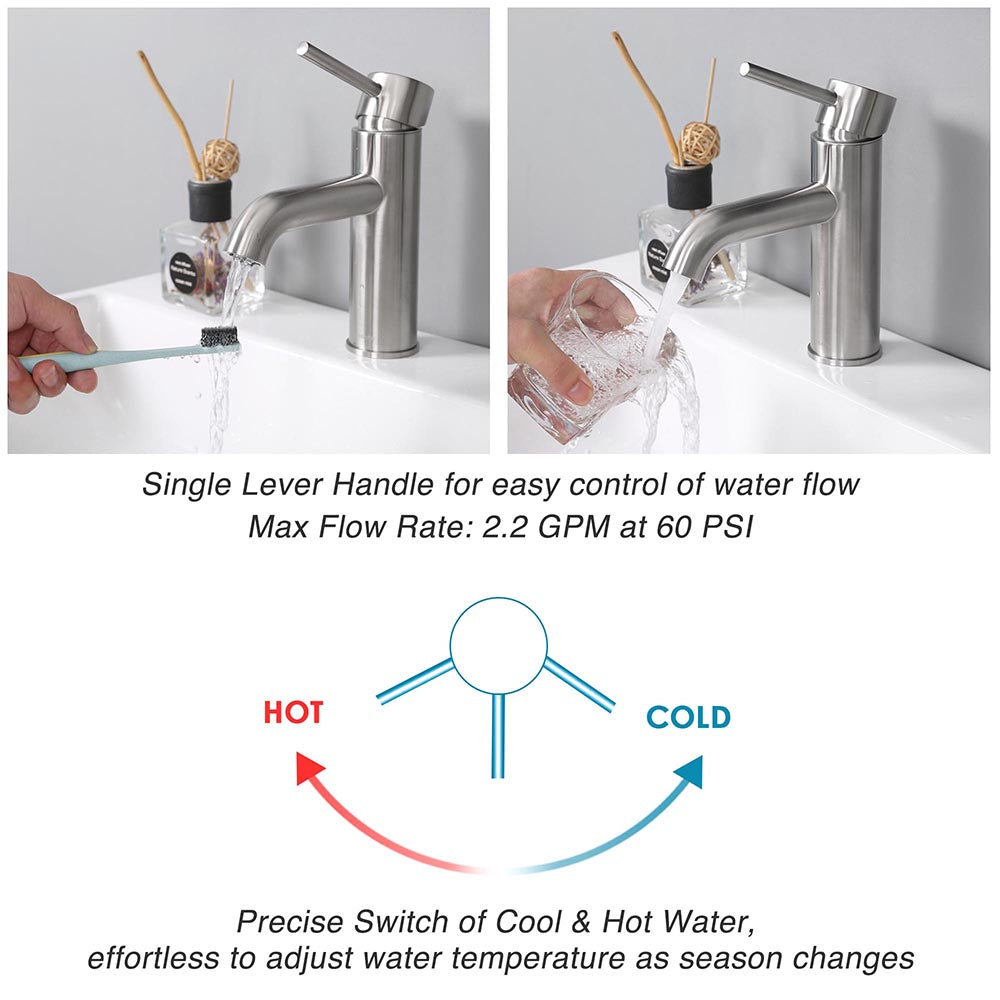 Single Lever Handle for easy control of water flow
Max Flow Rate: 2.2 GPM at 60 PSI

HOT

COLD

Precise Switch of Cool & Hot Water, effortless to adjust water temperature as season changes