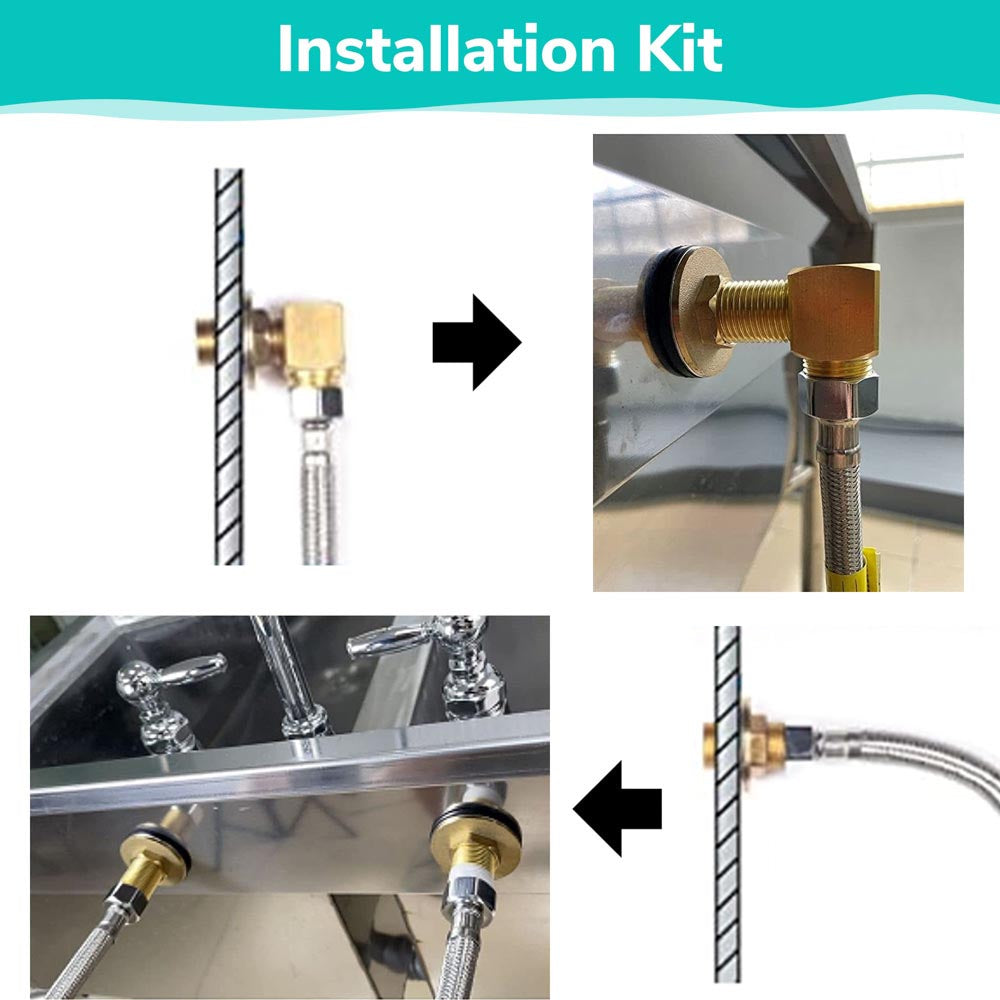 Installation Kit