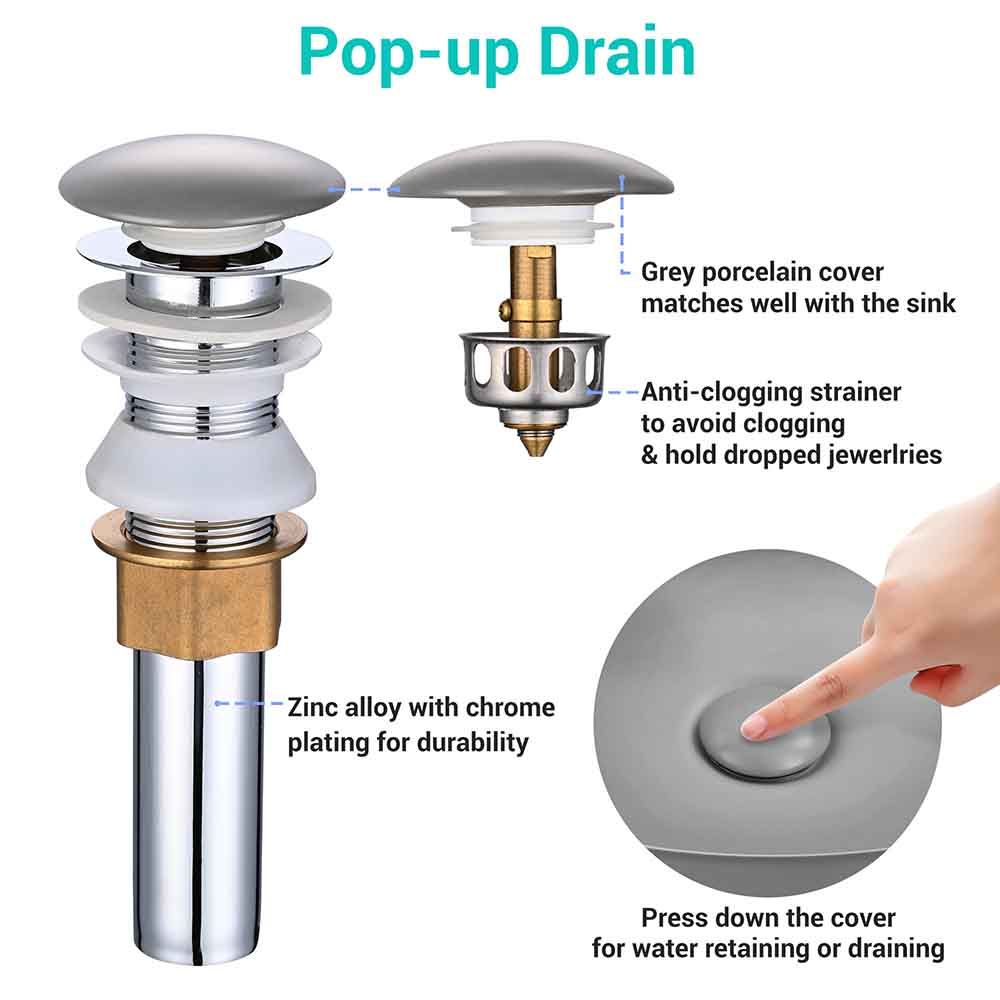 Pop-up Drain

Grey porcelain cover matches well with the sink

Anti-clogging strainer to avoid clogging & hold dropped jewerlries

Zinc alloy with chrome plating for durability

Press down the cover for water retaining or draining