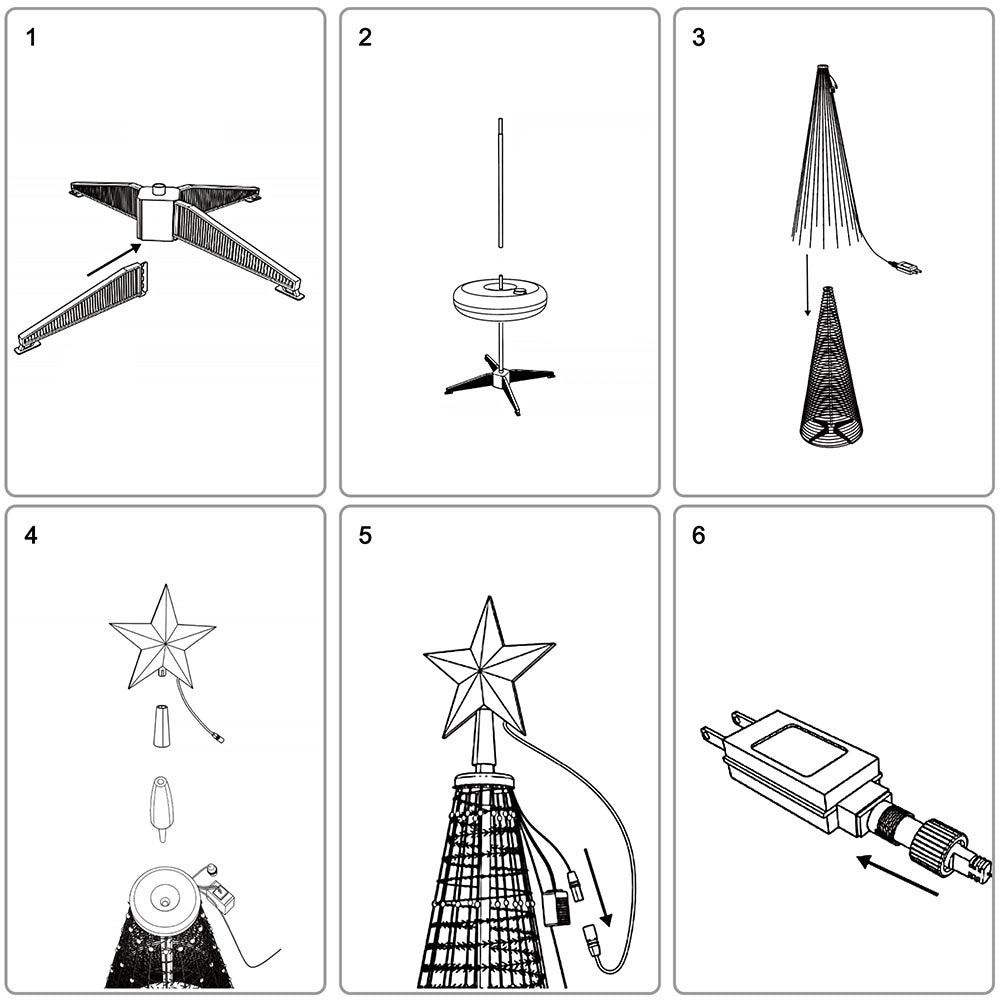 1

2

3

4

5

6