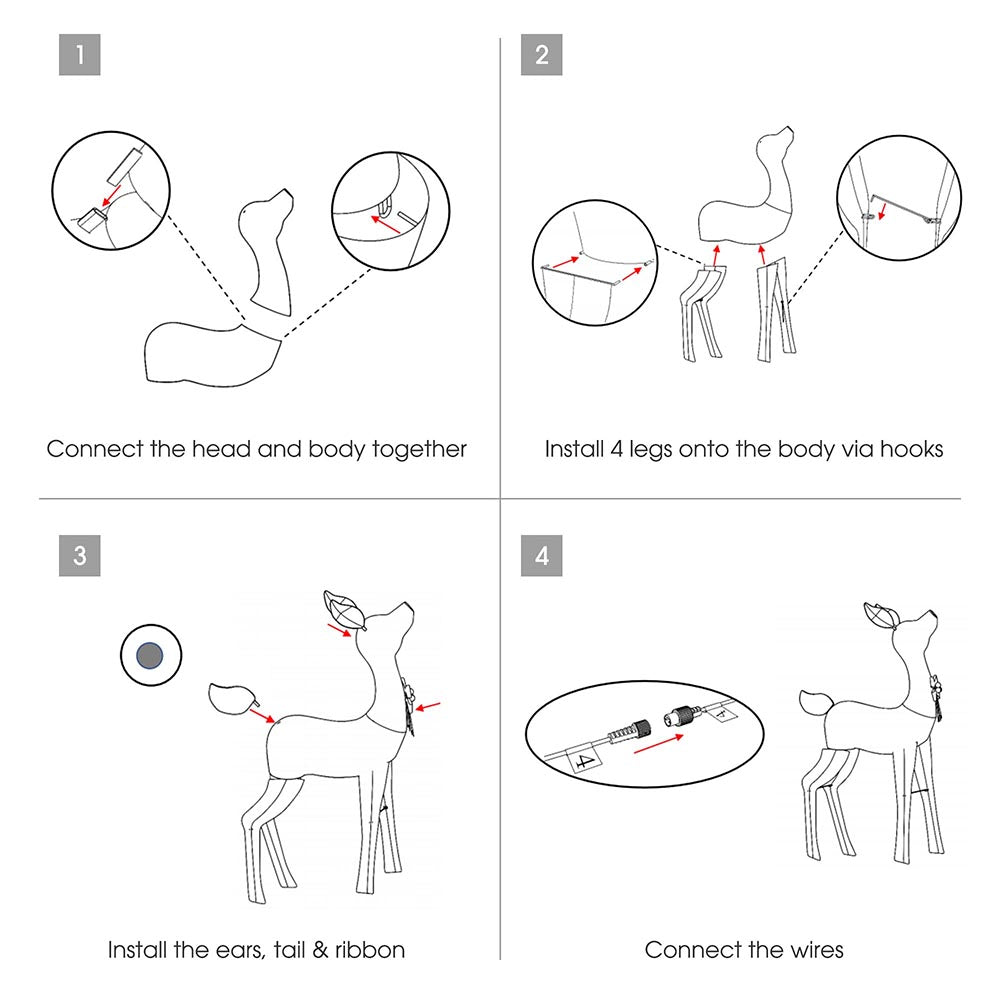 1

Connect the head and body together

2

Install 4 legs onto the body via hooks

3

Install the ears, tail & ribbon

4

4

4

Connect the wires