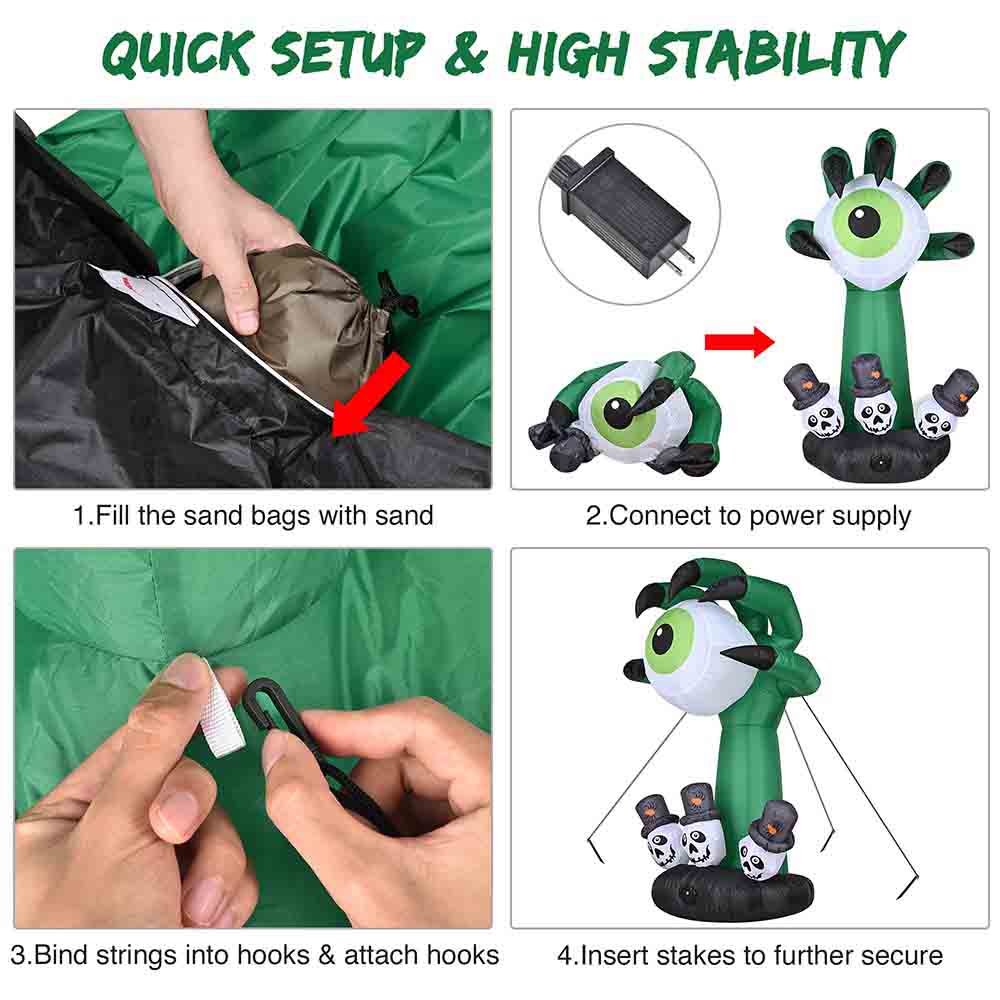 QUICK SETUP & HIGH STABILITY

1.Fill the sand bags with sand

2.Connect to power supply

3.Bind strings into hooks & attach hooks

4.Insert stakes to further secure