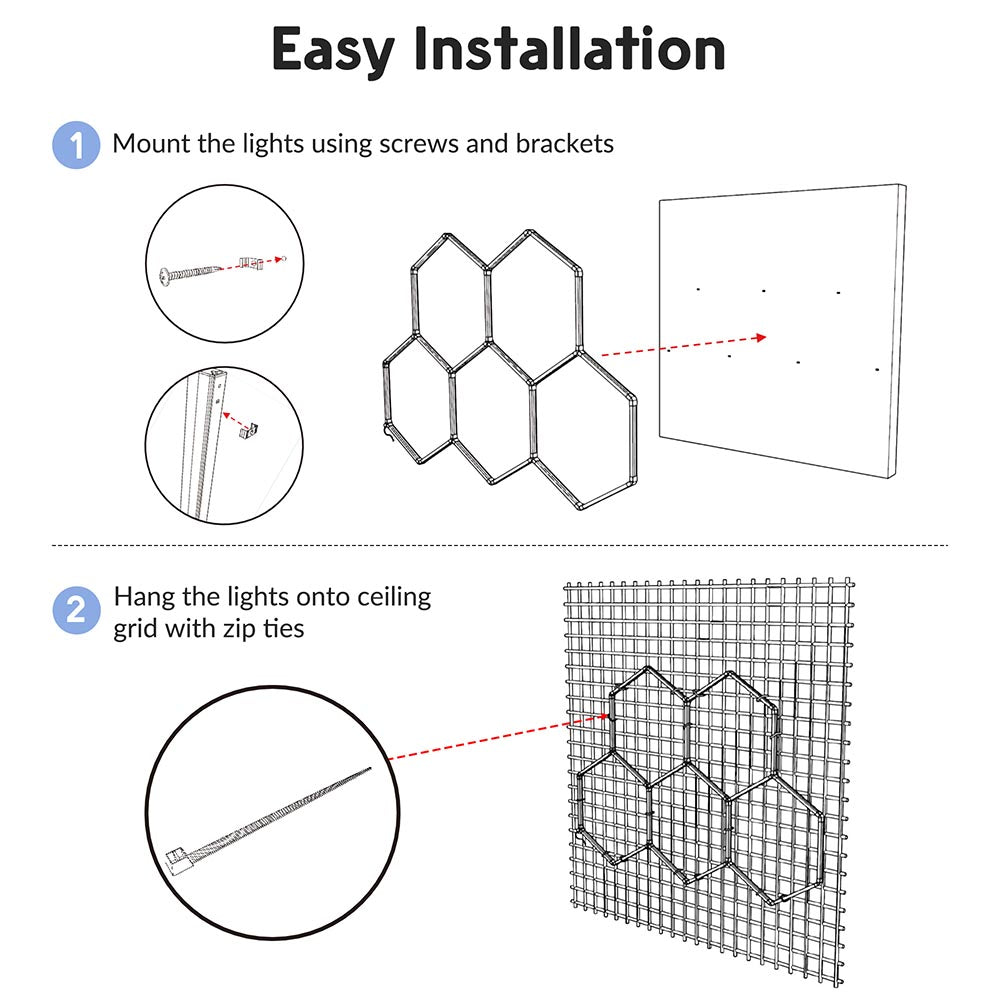 Easy Installation

1 Mount the lights using screws and brackets

2 Hang the lights onto ceiling grid with zip ties