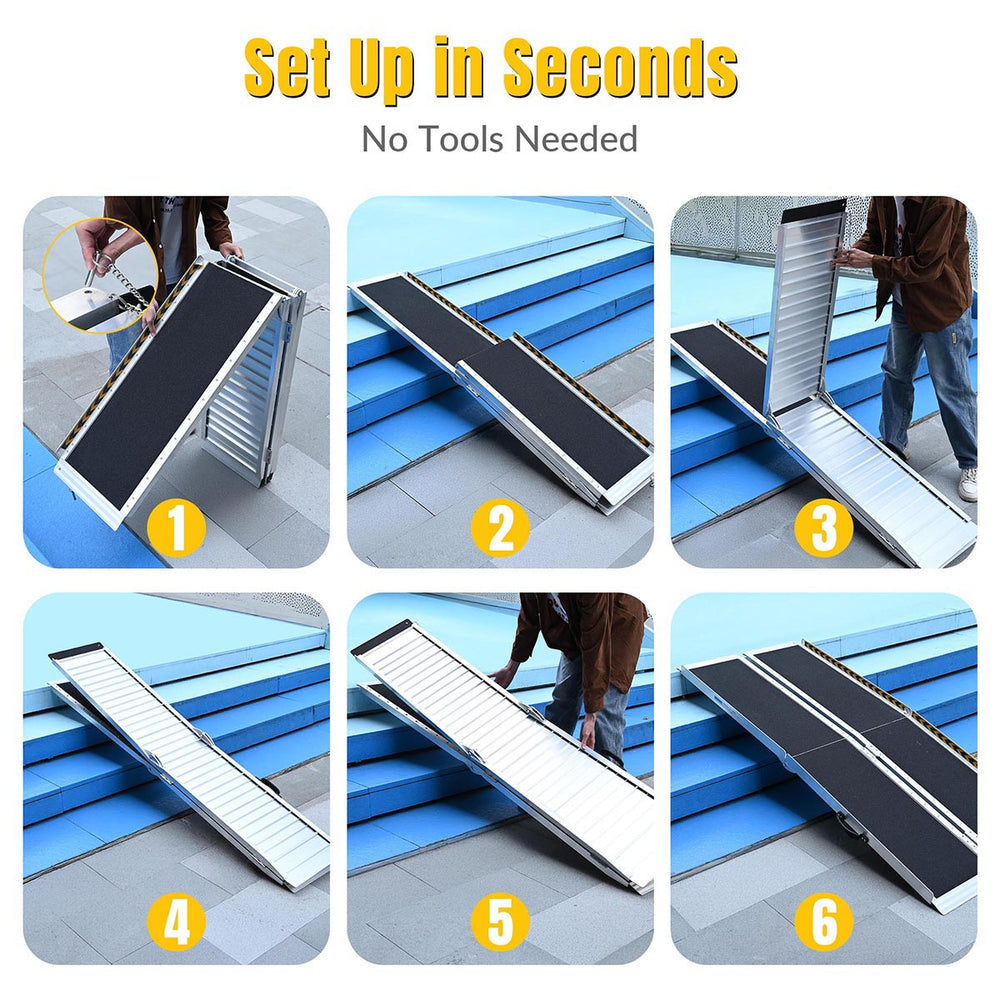 Set Up in Seconds

No Tools Needed

1

2

3

4

5

6