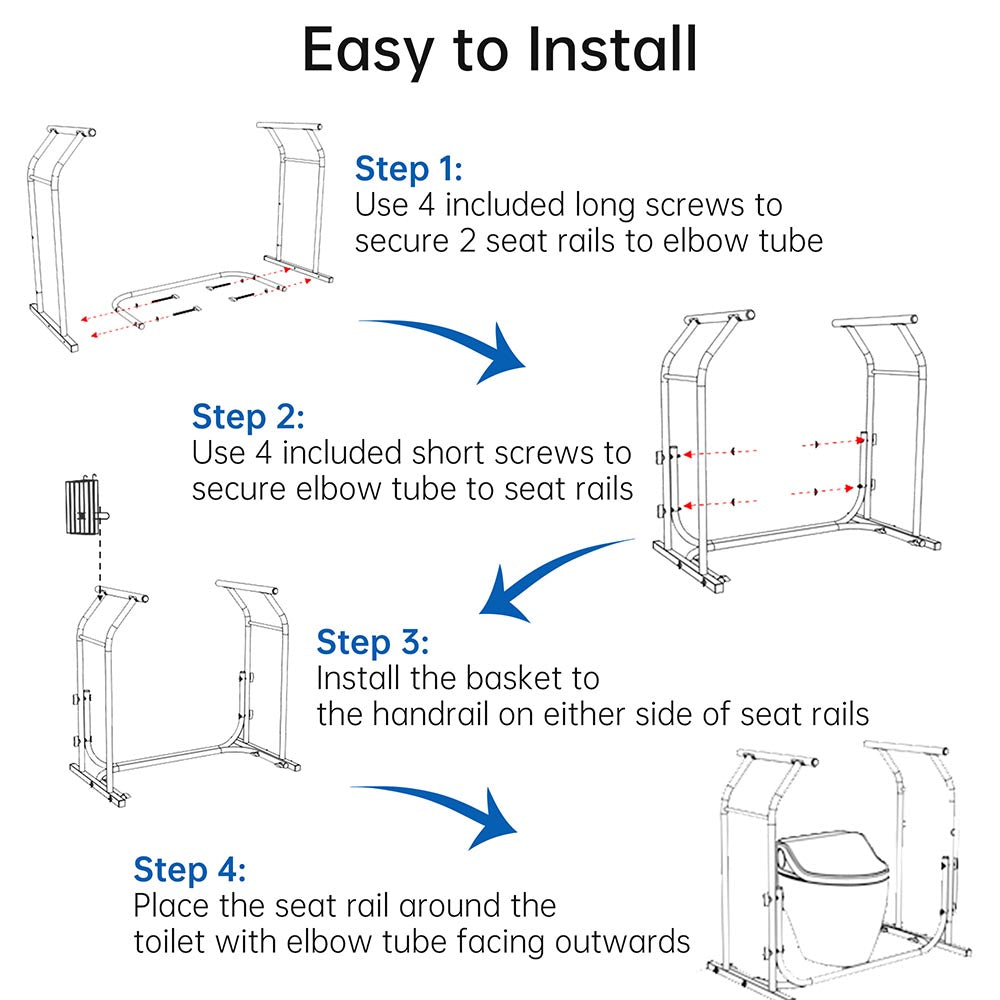 Easy to Install

Step 1:
Use 4 included long screws to secure 2 seat rails to elbow tube

Step 2:
Use 4 included short screws to secure elbow tube to seat rails

Step 3:
Install the basket to the handrail on either side of seat rails

Step 4:
Place the seat rail around the toilet with elbow tube facing outwards