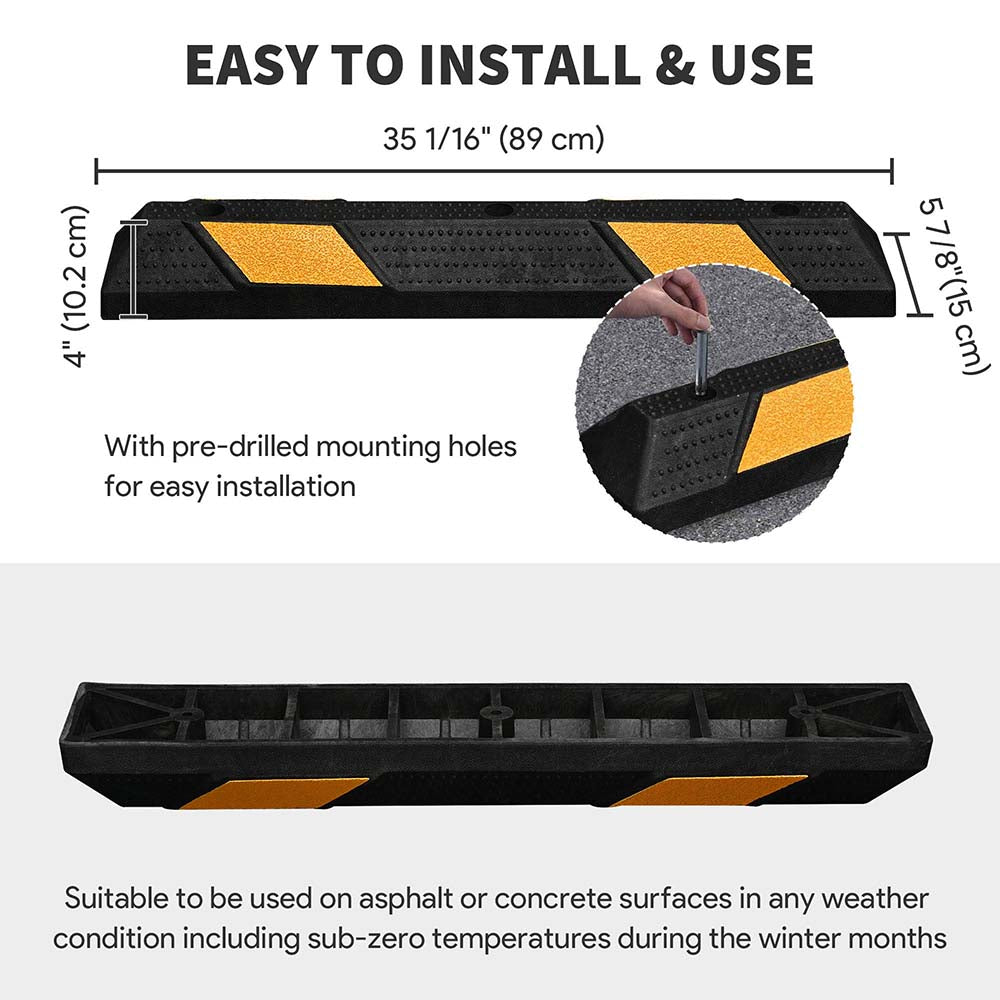 EASY TO INSTALL & USE

35 1/16" (89 cm)

4" (10.2 cm)

5 7/8"(15 cm)

With pre-drilled mounting holes for easy installation

Suitable to be used on asphalt or concrete surfaces in any weather condition including sub-zero temperatures during the winter months