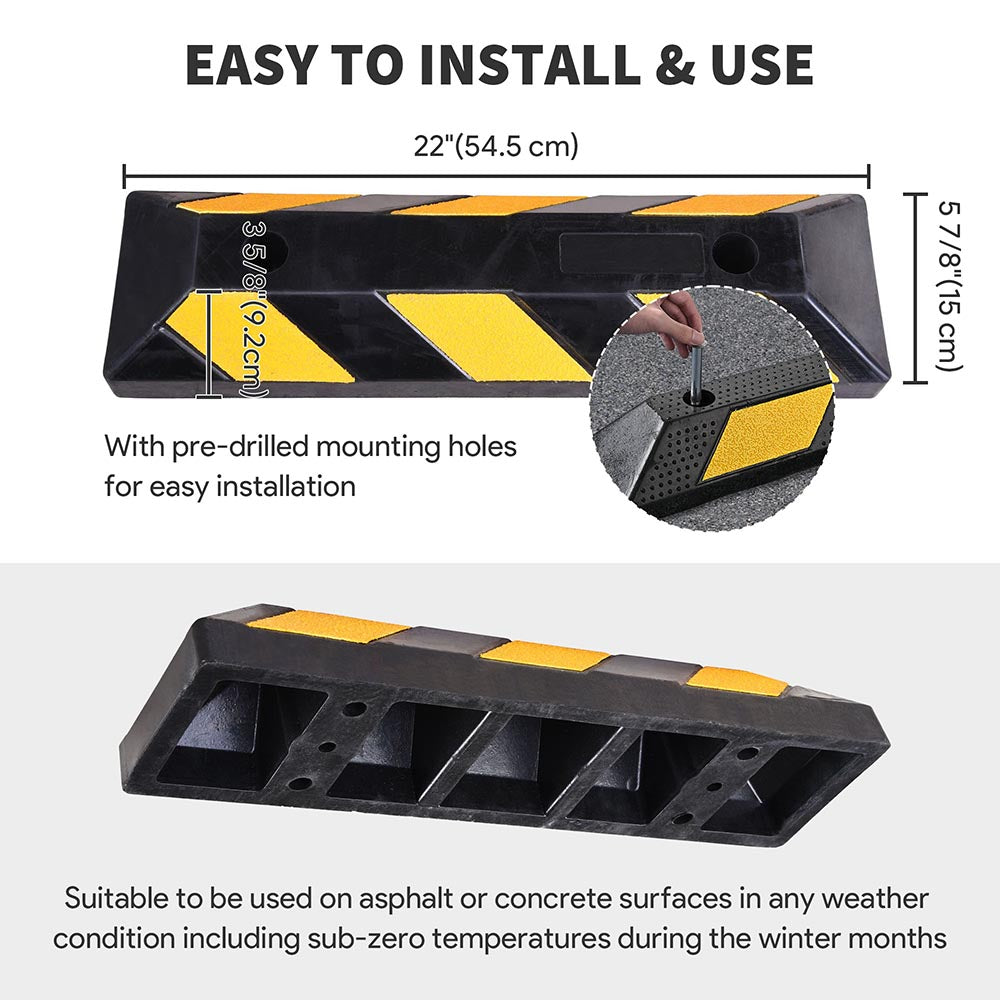 EASY TO INSTALL & USE

22"(54.5 cm)

3 5/8"(9.2cm)

5 7/8"(15 cm)

With pre-drilled mounting holes for easy installation

Suitable to be used on asphalt or concrete surfaces in any weather condition including sub-zero temperatures during the winter months