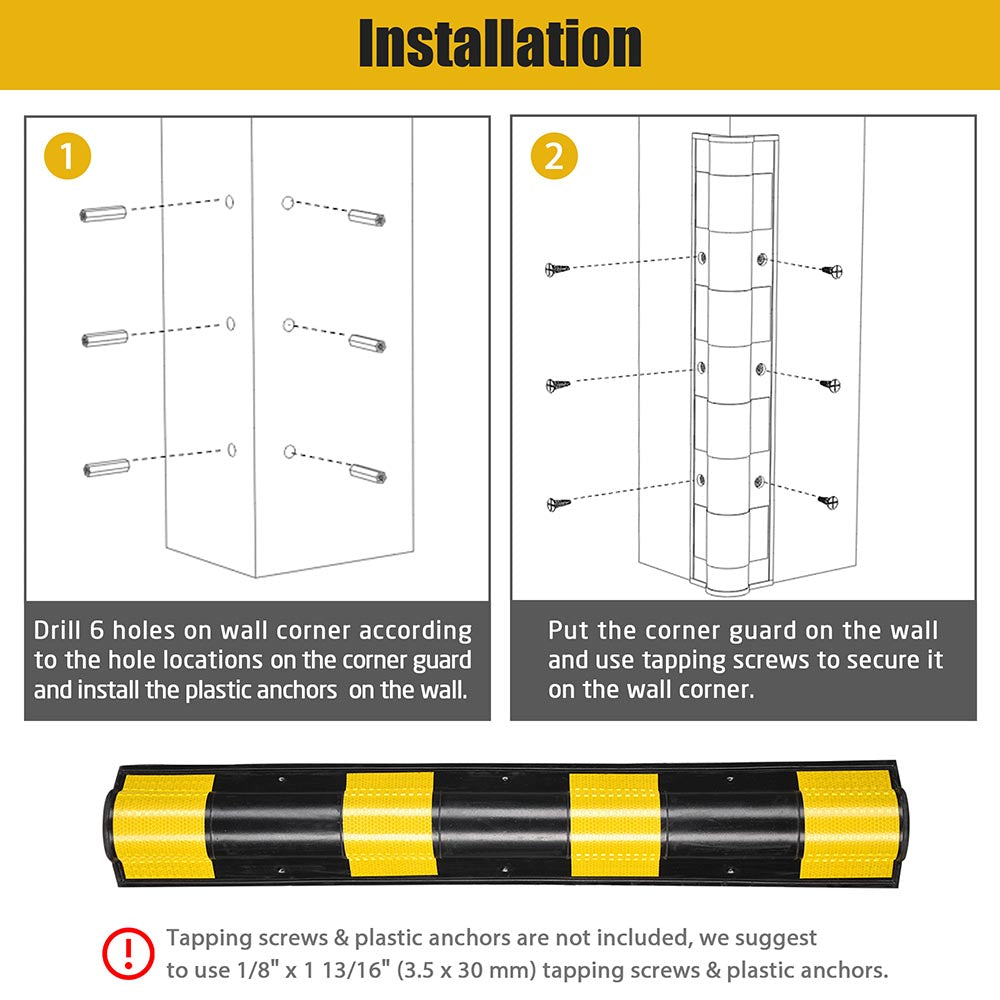 Installation

1

Drill 6 holes on wall corner according to the hole locations on the corner guard and install the plastic anchors on the wall.

2

Put the corner guard on the wall and use tapping screws to secure it on the wall corner.

!

Tapping screws & plastic anchors are not included, we suggest to use 1/8" x 1 13/16" (3.5 x 30 mm) tapping screws & plastic anchors.