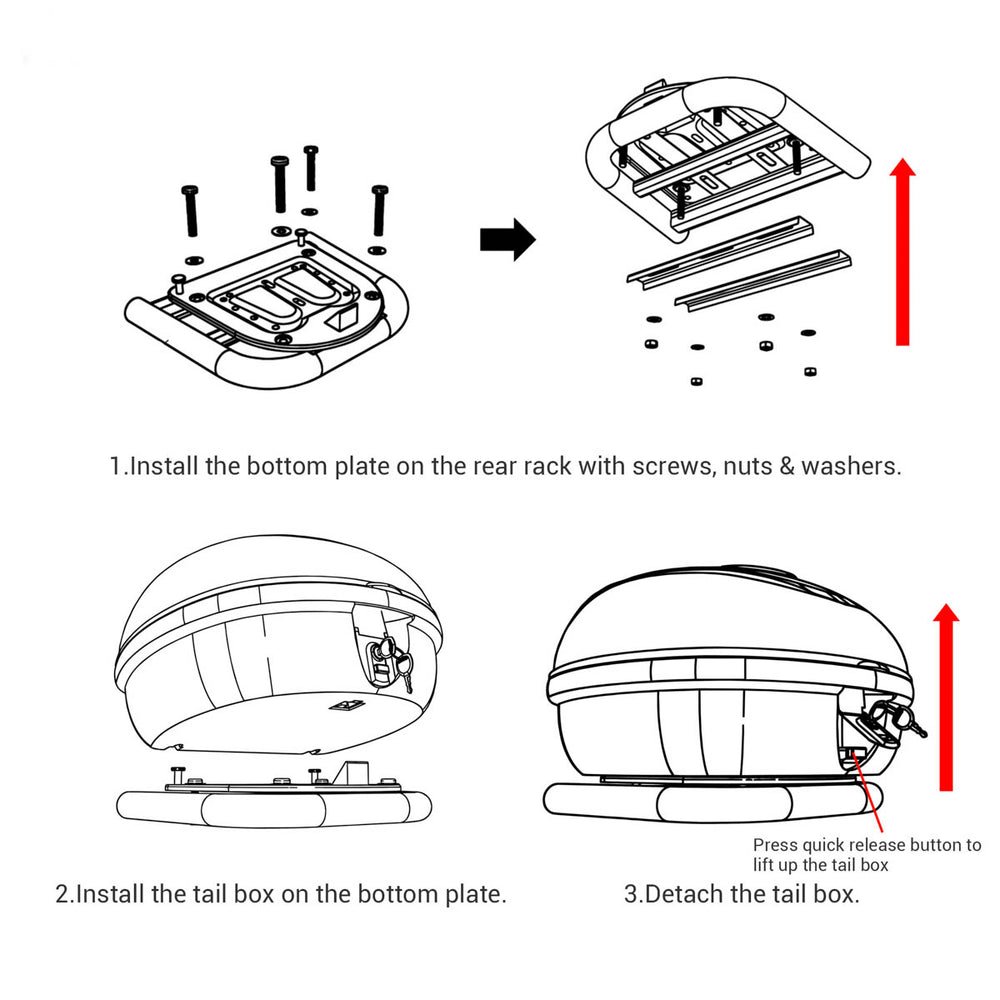 1.Install the bottom plate on the rear rack with screws, nuts & washers.

2.Install the tail box on the bottom plate.

Press quick release button to lift up the tail box

3.Detach the tail box.