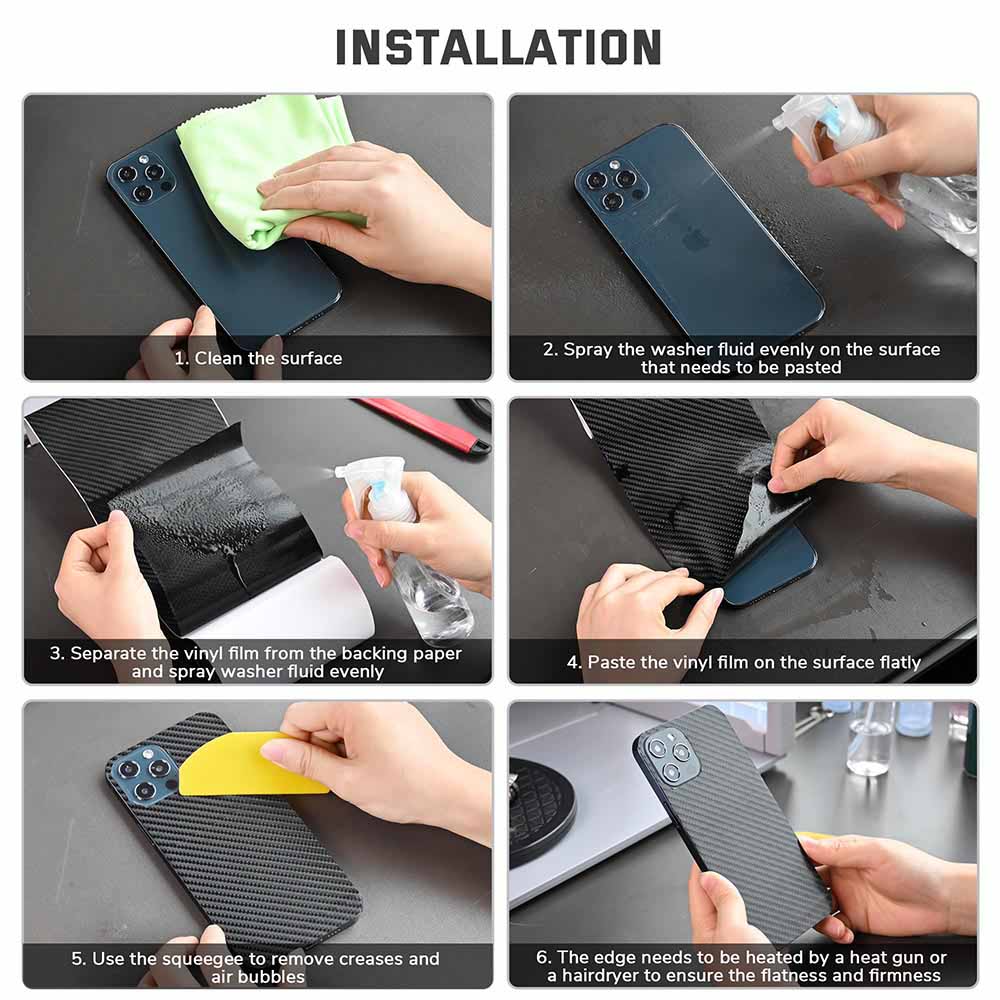 INSTALLATION

1. Clean the surface

2. Spray the washer fluid evenly on the surface that needs to be pasted

3. Separate the vinyl film from the backing paper and spray washer fluid evenly

4. Paste the vinyl film on the surface flatly

5. Use the squeegee to remove creases and air bubbles

6. The edge needs to be heated by a heat gun or a hairdryer to ensure the flatness and firmness