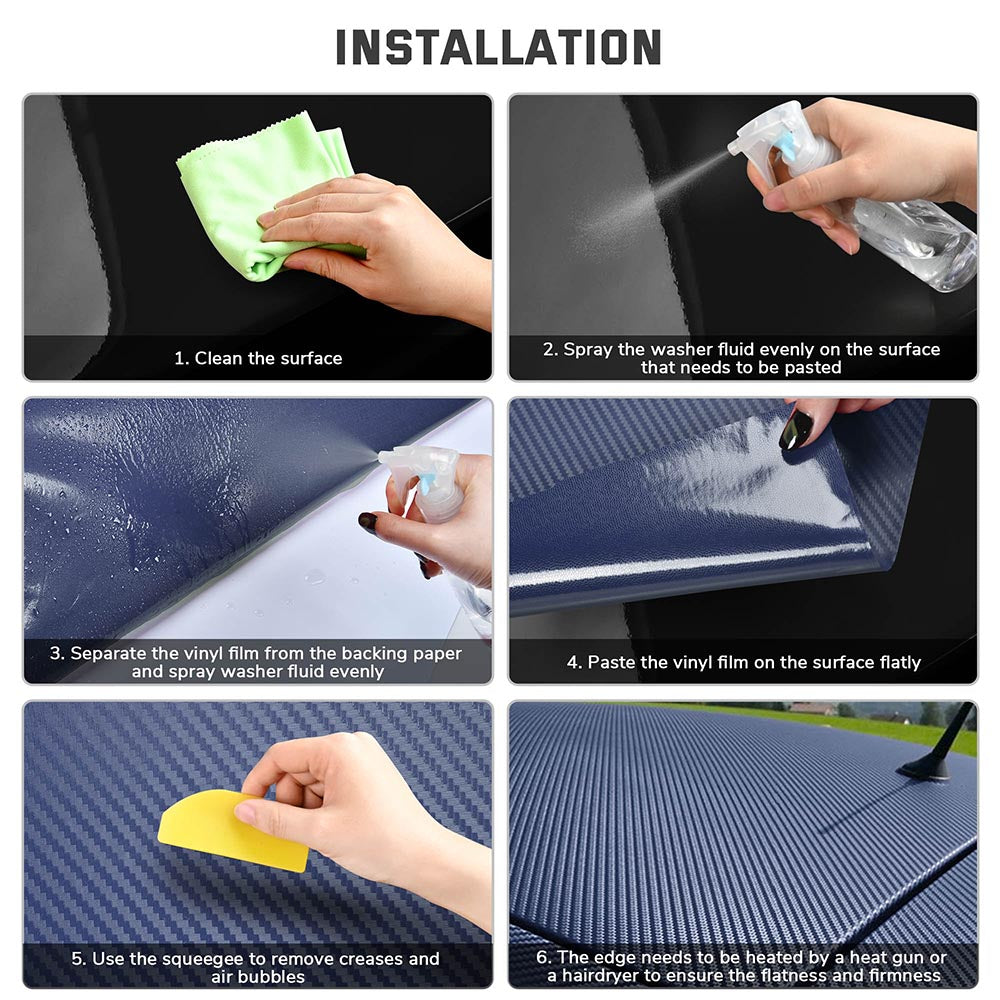 INSTALLATION

1. Clean the surface

2. Spray the washer fluid evenly on the surface that needs to be pasted

3. Separate the vinyl film from the backing paper and spray washer fluid evenly

4. Paste the vinyl film on the surface flatly

5. Use the squeegee to remove creases and air bubbles

6. The edge needs to be heated by a heat gun or a hairdryer to ensure the flatness and firmness