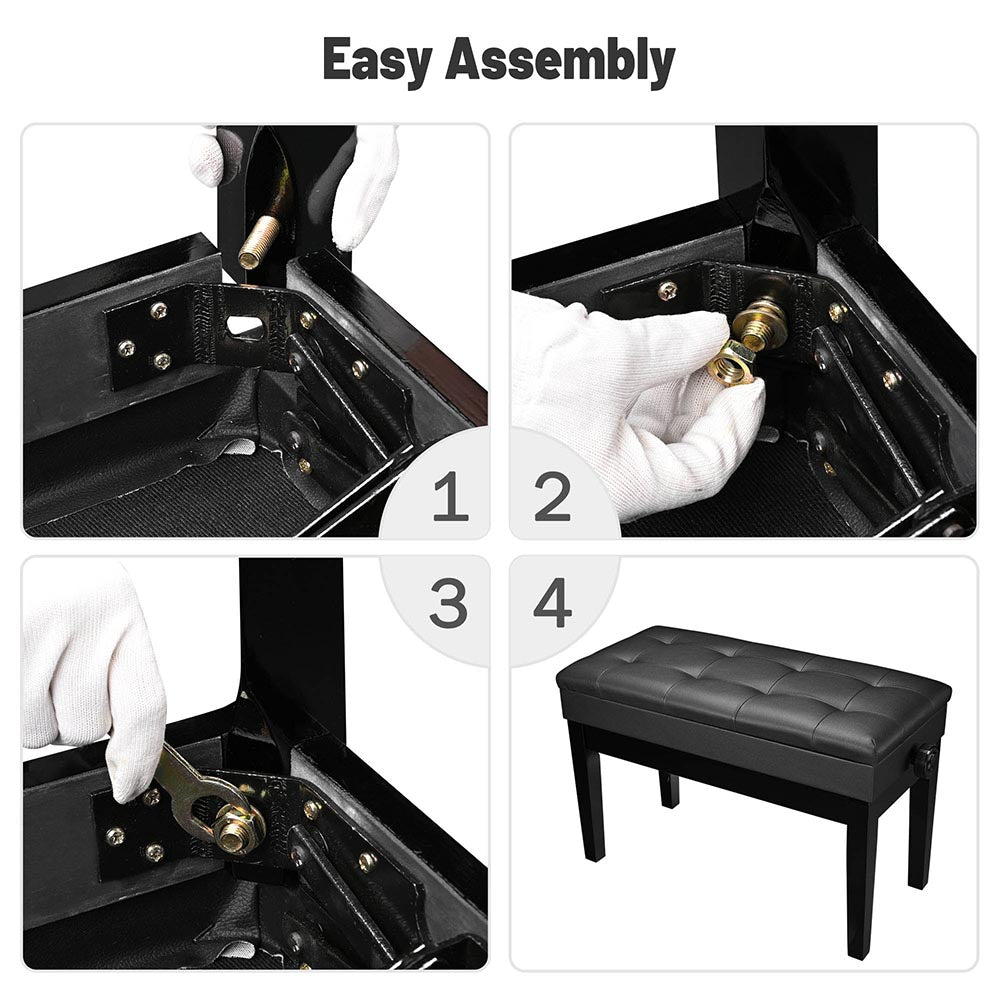 Easy Assembly

1

2

3

4