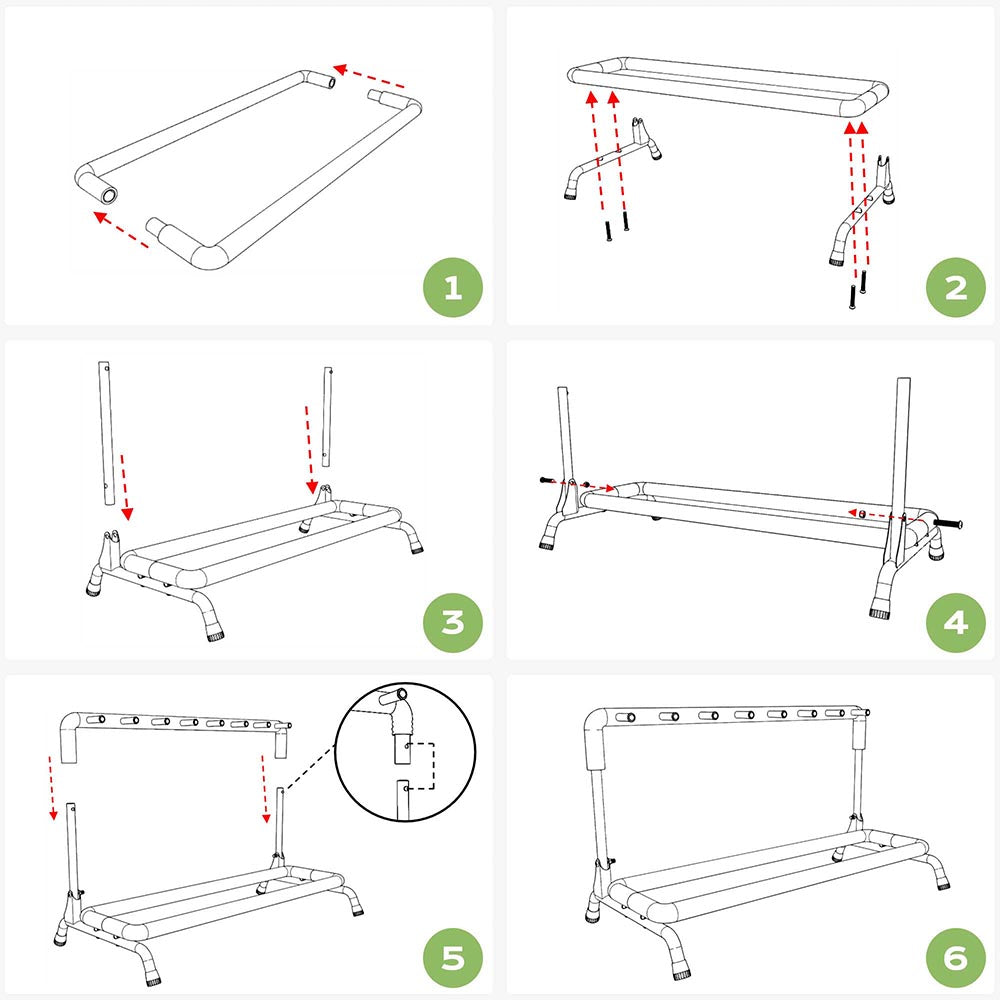 1

2

3

4

5

6