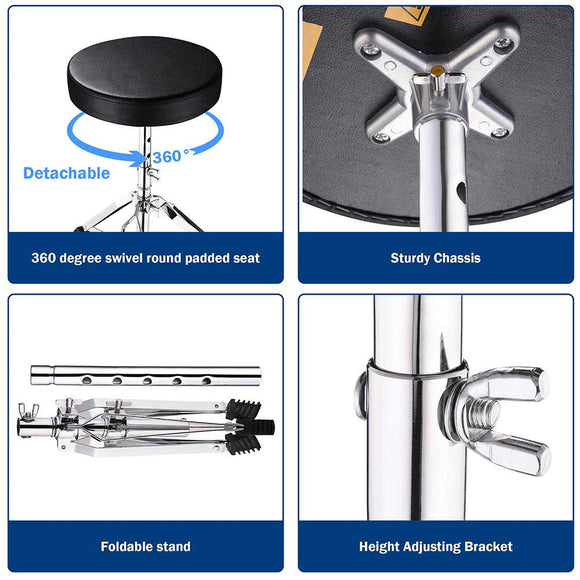 360°

Detachable

360 degree swivel round padded seat

Sturdy Chassis

Foldable stand

Height Adjusting Bracket