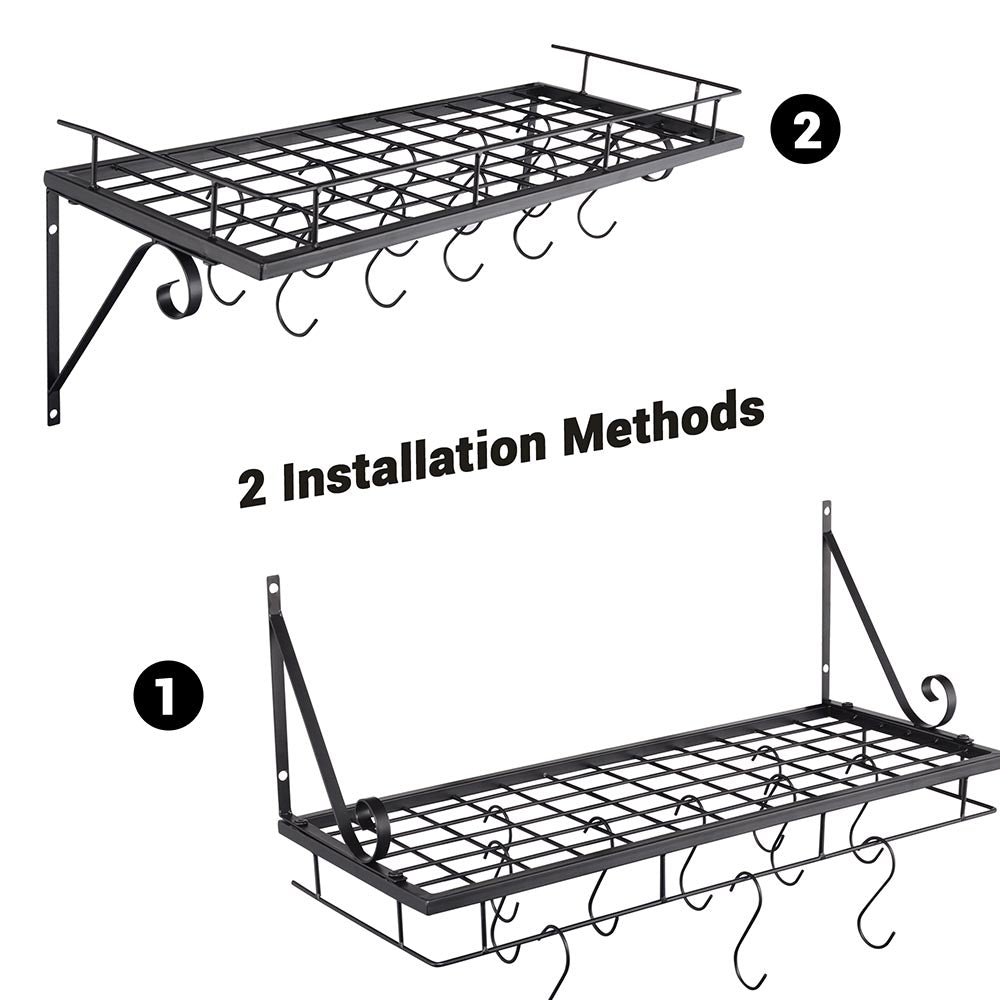 2

2 Installation Methods

1