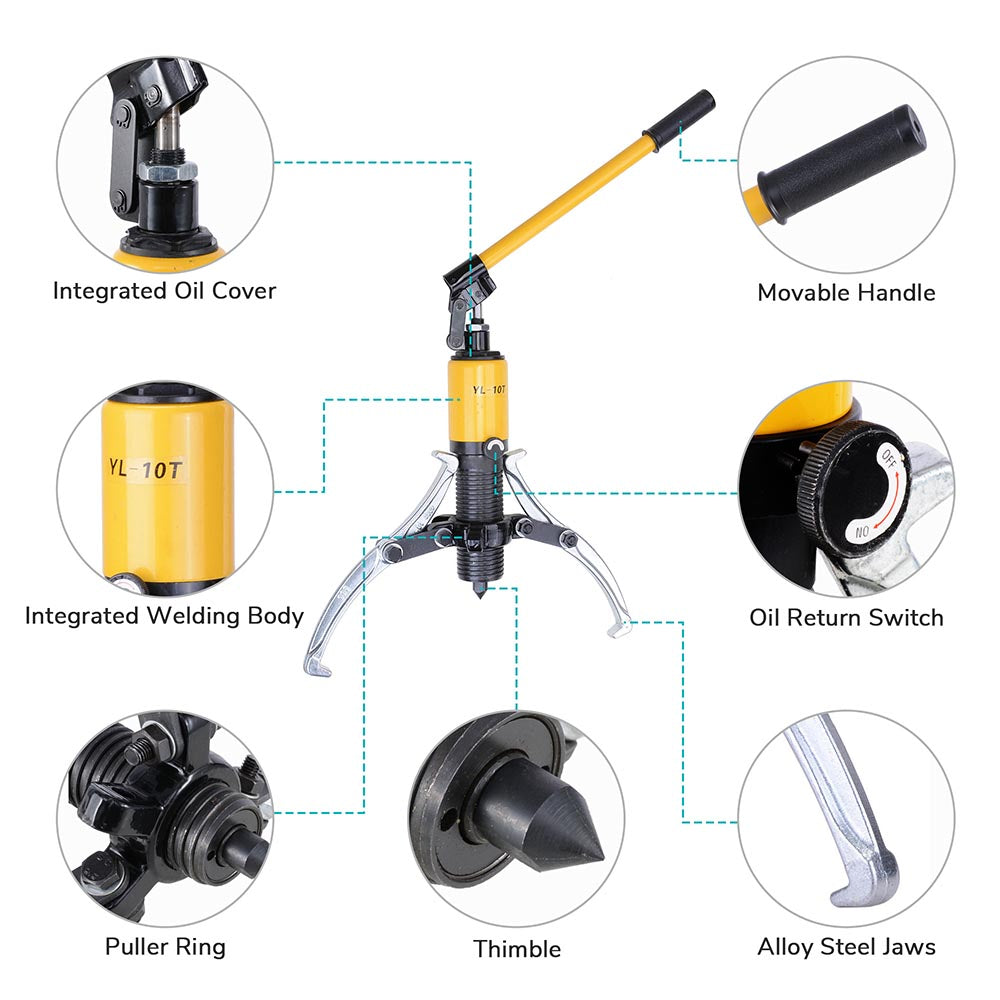 Integrated Oil Cover

Movable Handle

YL-10T

YL-10T

Integrated Welding Body

OFF

NO

Oil Return Switch

Puller Ring

Thimble

Alloy Steel Jaws