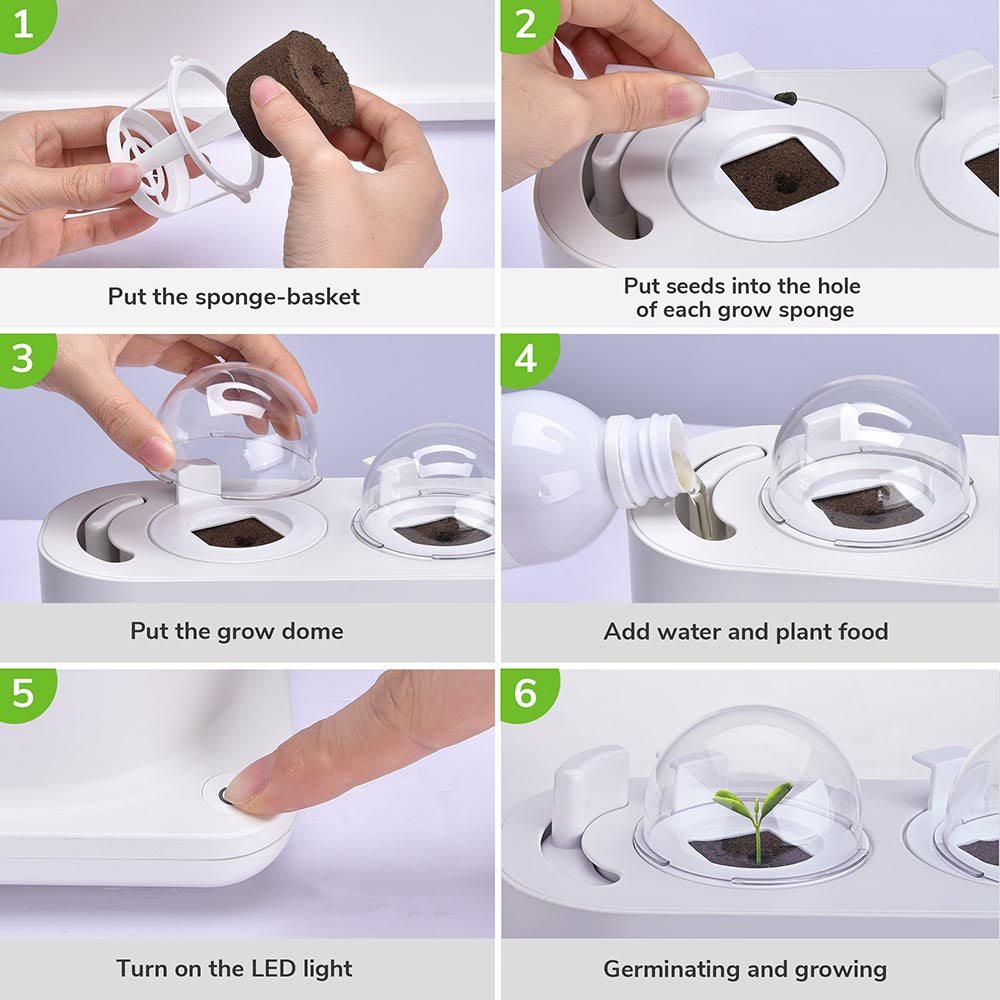 1

Put the sponge-basket

2

Put seeds into the hole of each grow sponge

3

Put the grow dome

4

Add water and plant food

5

Turn on the LED light

6

Germinating and growing