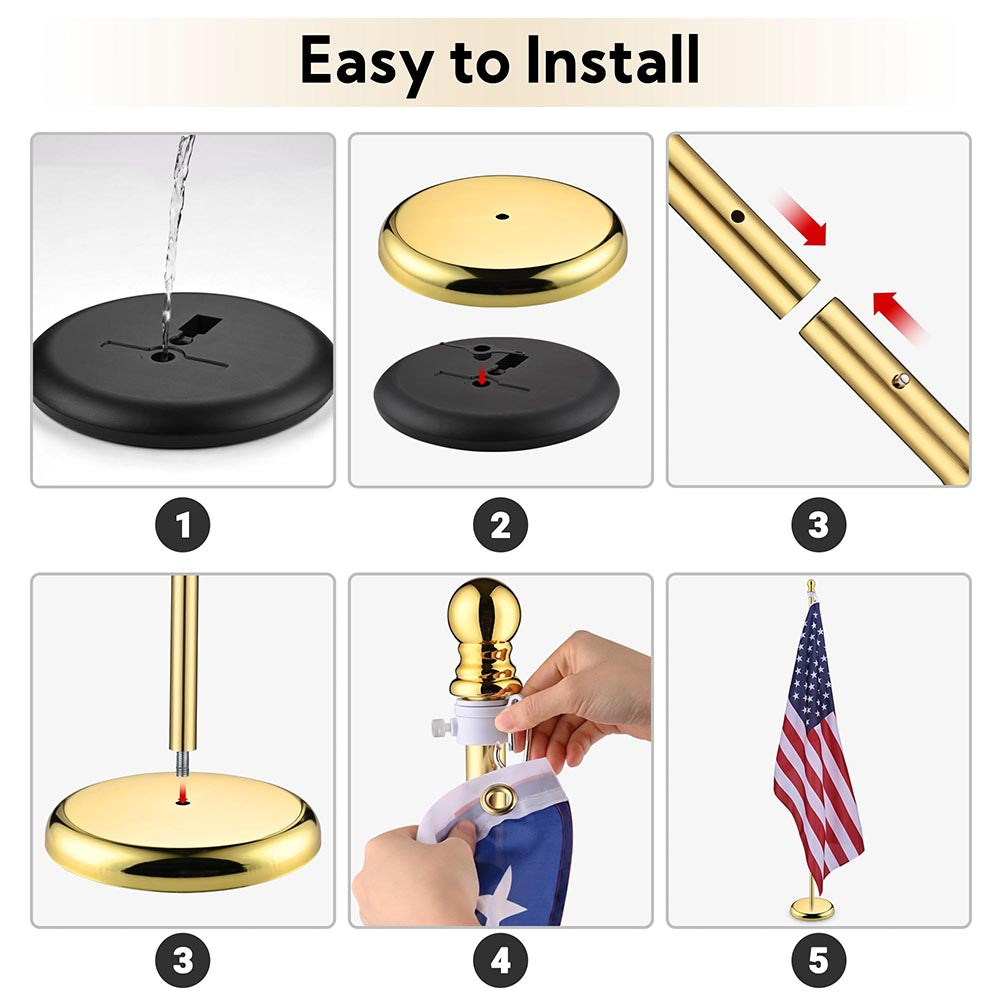 Easy to Install

1

2

3

3

4

5