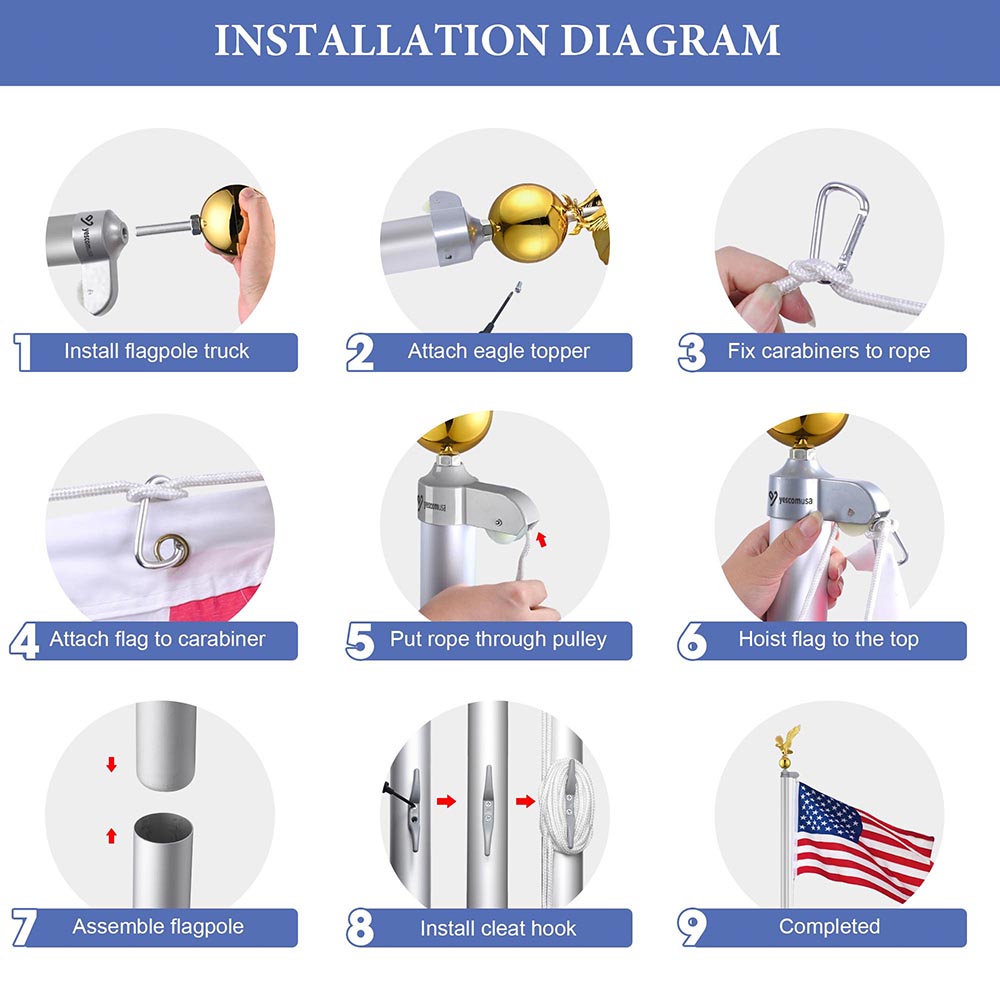 INSTALLATION DIAGRAM

yescomusa

1 Install flagpole truck

2 Attach eagle topper

3 Fix carabiners to rope

4 Attach flag to carabiner

yescomusa

5 Put rope through pulley

yescomusa

6 Hoist flag to the top

7 Assemble flagpole

8 Install cleat hook

9 Completed