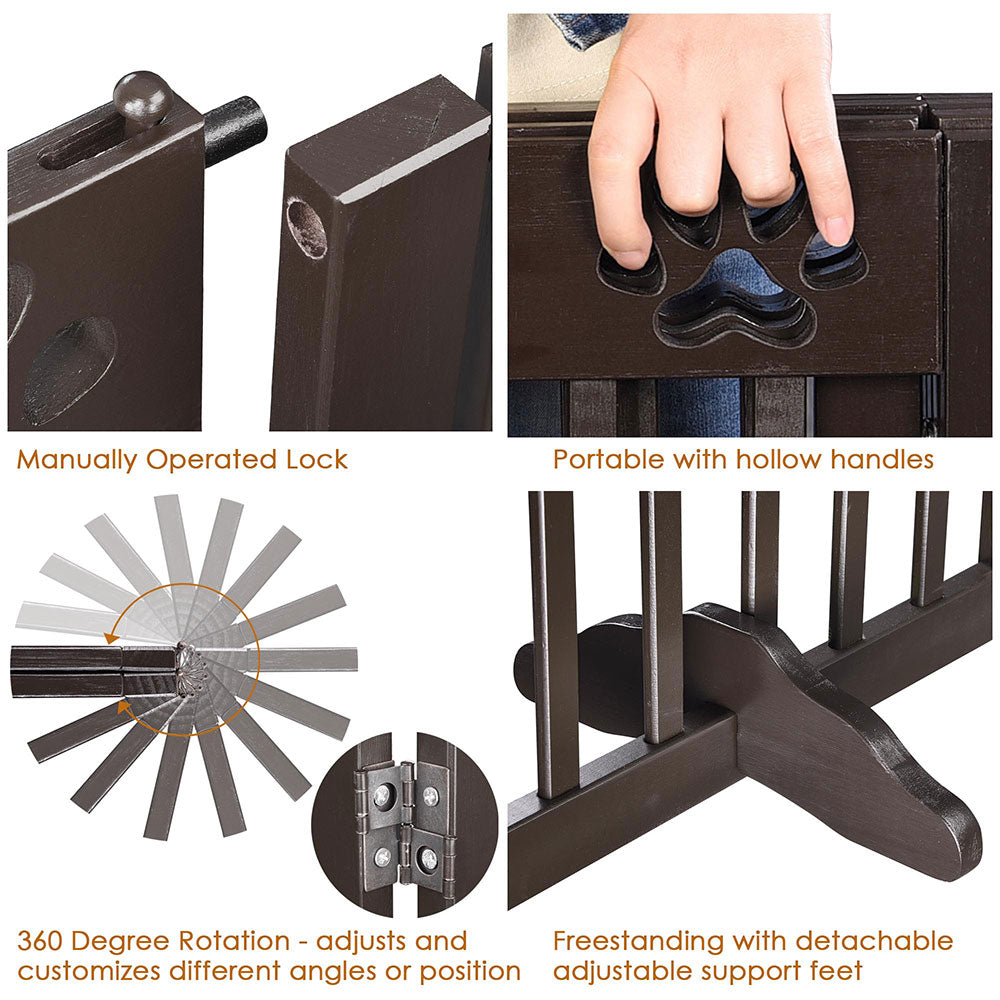 Manually Operated Lock

Portable with hollow handles

360 Degree Rotation - adjusts and customizes different angles or position

Freestanding with detachable adjustable support feet