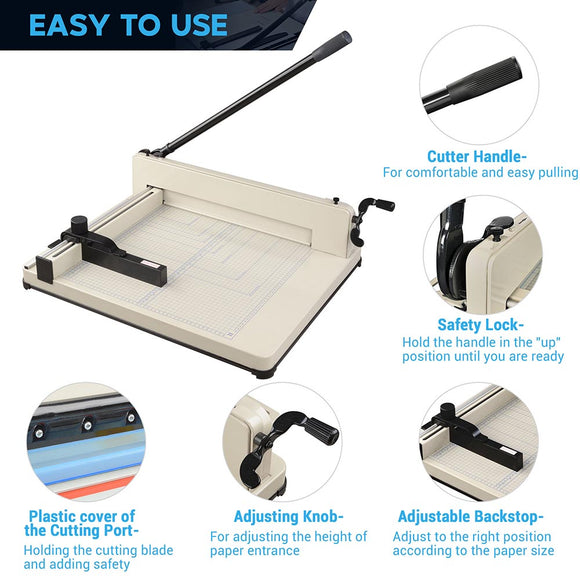 EASY TO USE

Cutter Handle-
For comfortable and easy pulling

Safety Lock-
Hold the handle in the "up" position until you are ready

Plastic cover of the Cutting Port-
Holding the cutting blade and adding safety

Adjusting Knob-
For adjusting the height of paper entrance

Adjustable Backstop-
Adjust to the right position according to the paper size