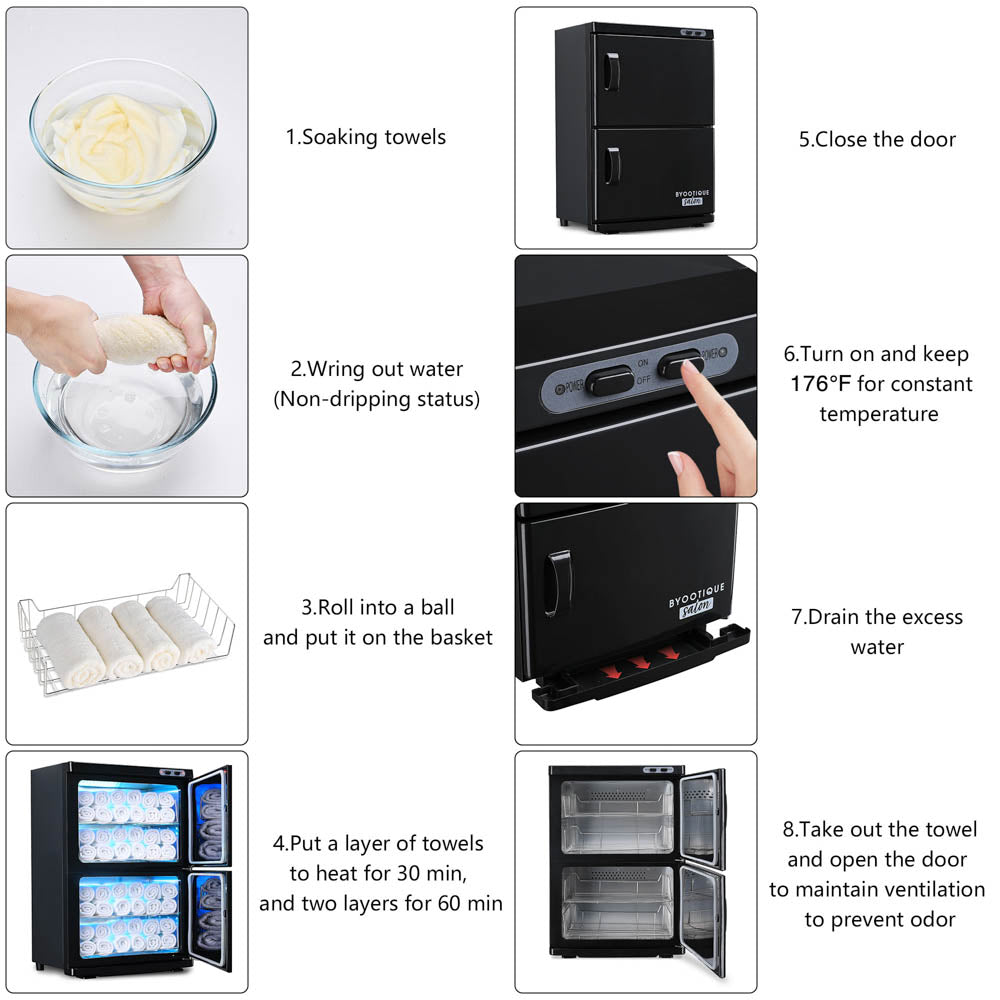 1.Soaking towels

2.Wring out water
(Non-dripping status)

3.Roll into a ball
and put it on the basket

4.Put a layer of towels
to heat for 30 min,
and two layers for 60 min

BYOOTIQUE
salon

5.Close the door

POWER ON OFF POWER

6.Turn on and keep
176°F for constant
temperature

BYOOTIQUE
salon

7.Drain the excess
water

8.Take out the towel
and open the door
to maintain ventilation
to prevent odor