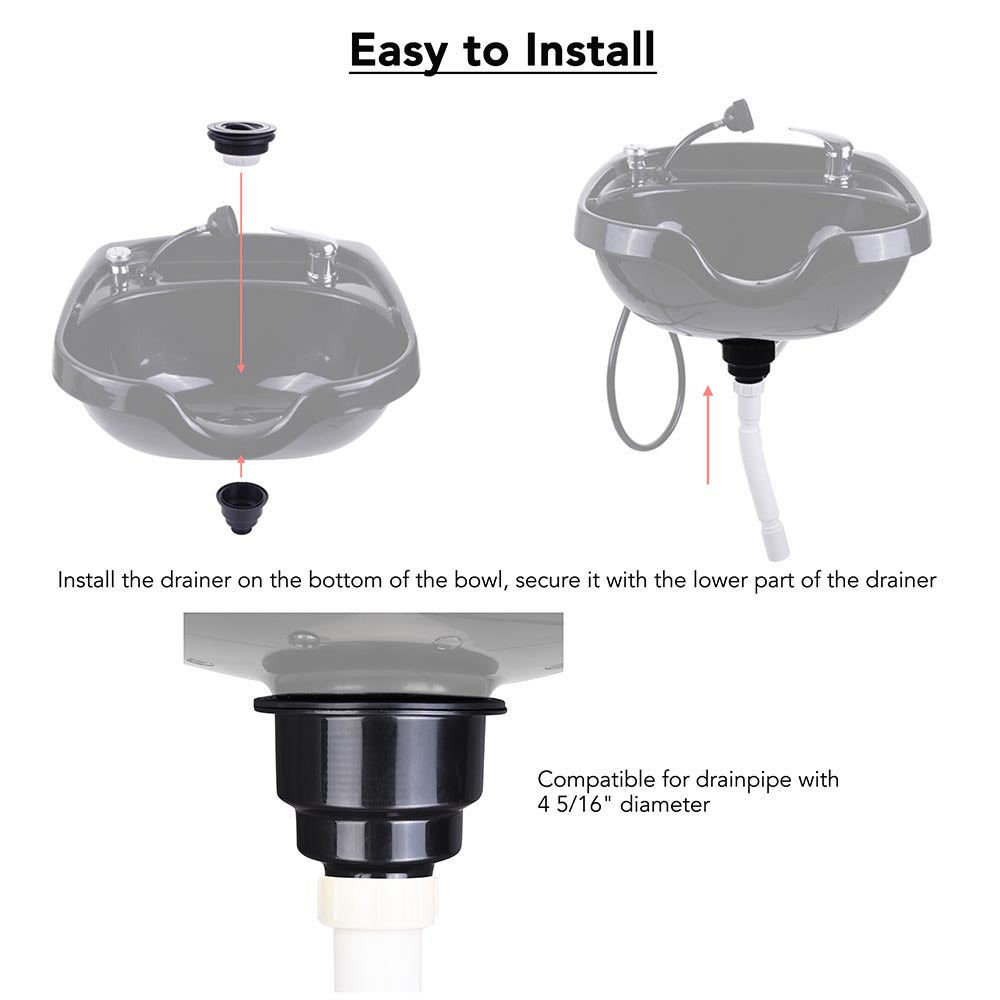 Easy to Install

Install the drainer on the bottom of the bowl, secure it with the lower part of the drainer

Compatible for drainpipe with 4 5/16" diameter