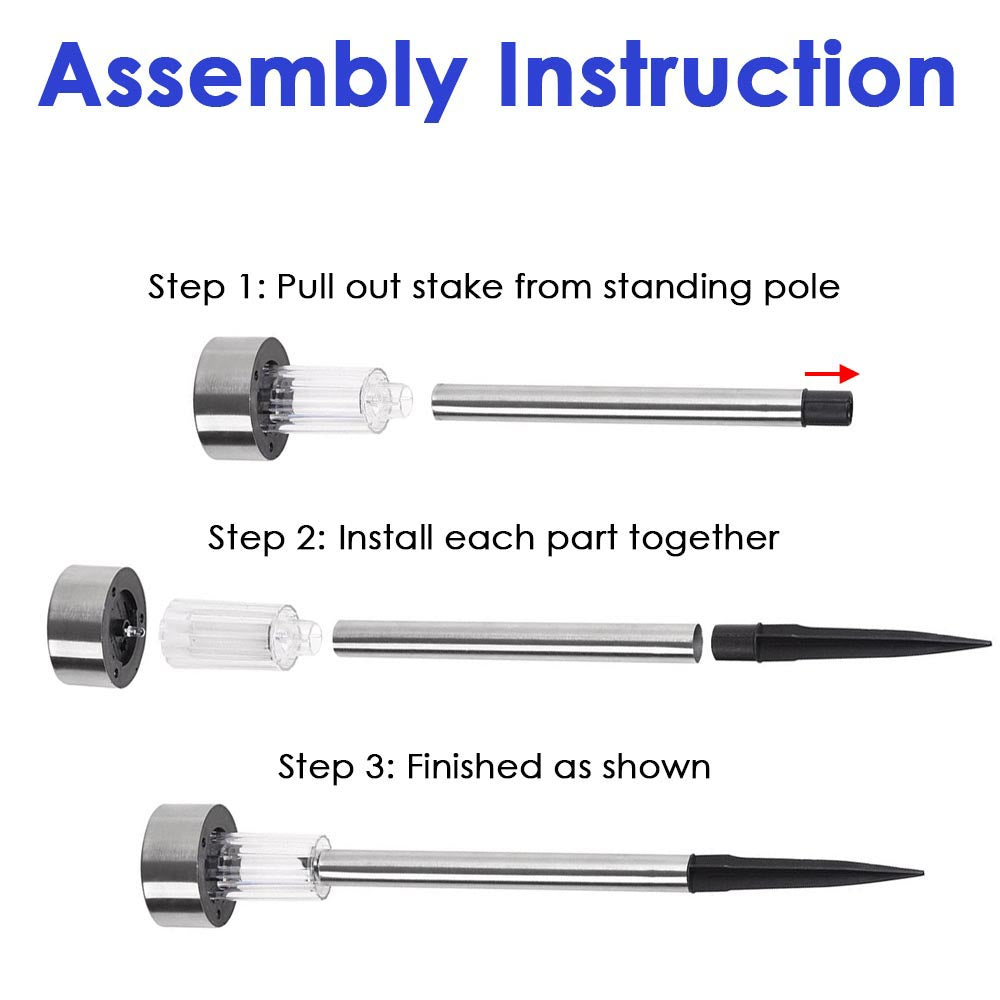 Assembly Instruction

Step 1: Pull out stake from standing pole

Step 2: Install each part together

Step 3: Finished as shown