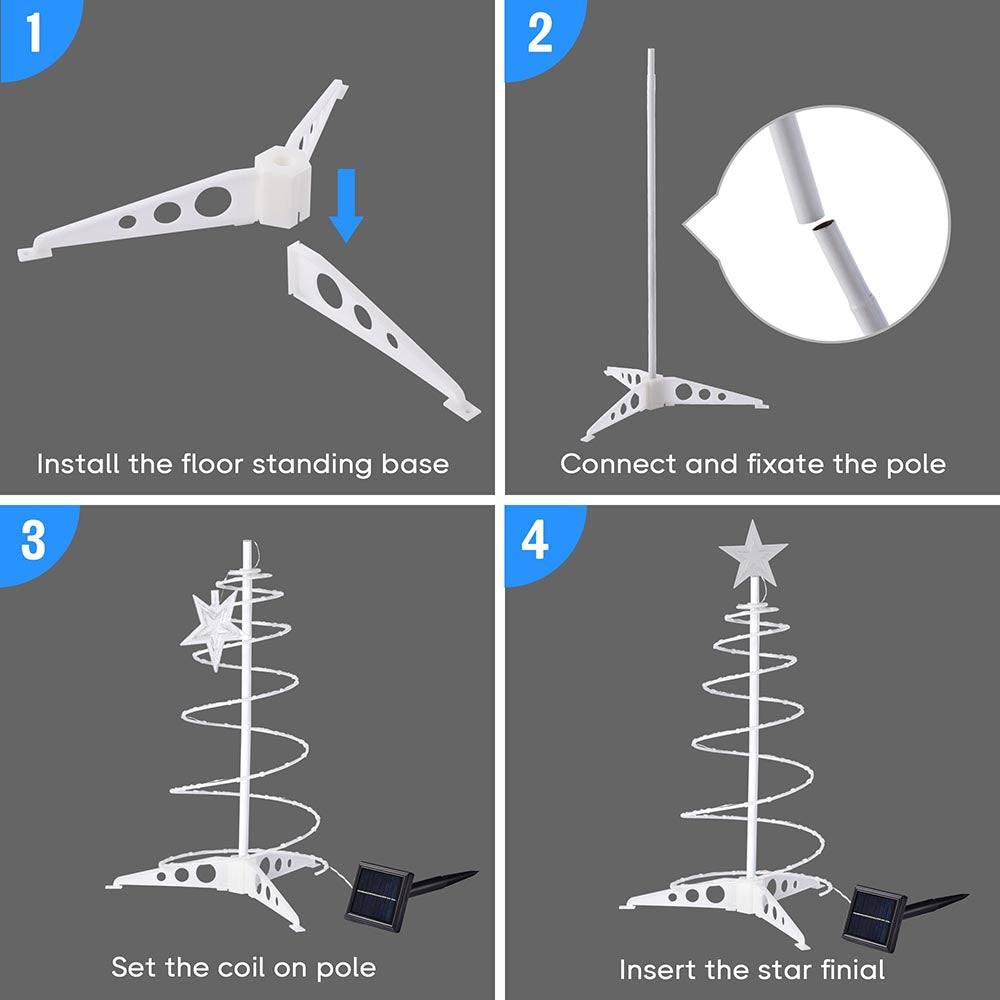 1

Install the floor standing base

2

Connect and fixate the pole

3

Set the coil on pole

4

Insert the star finial