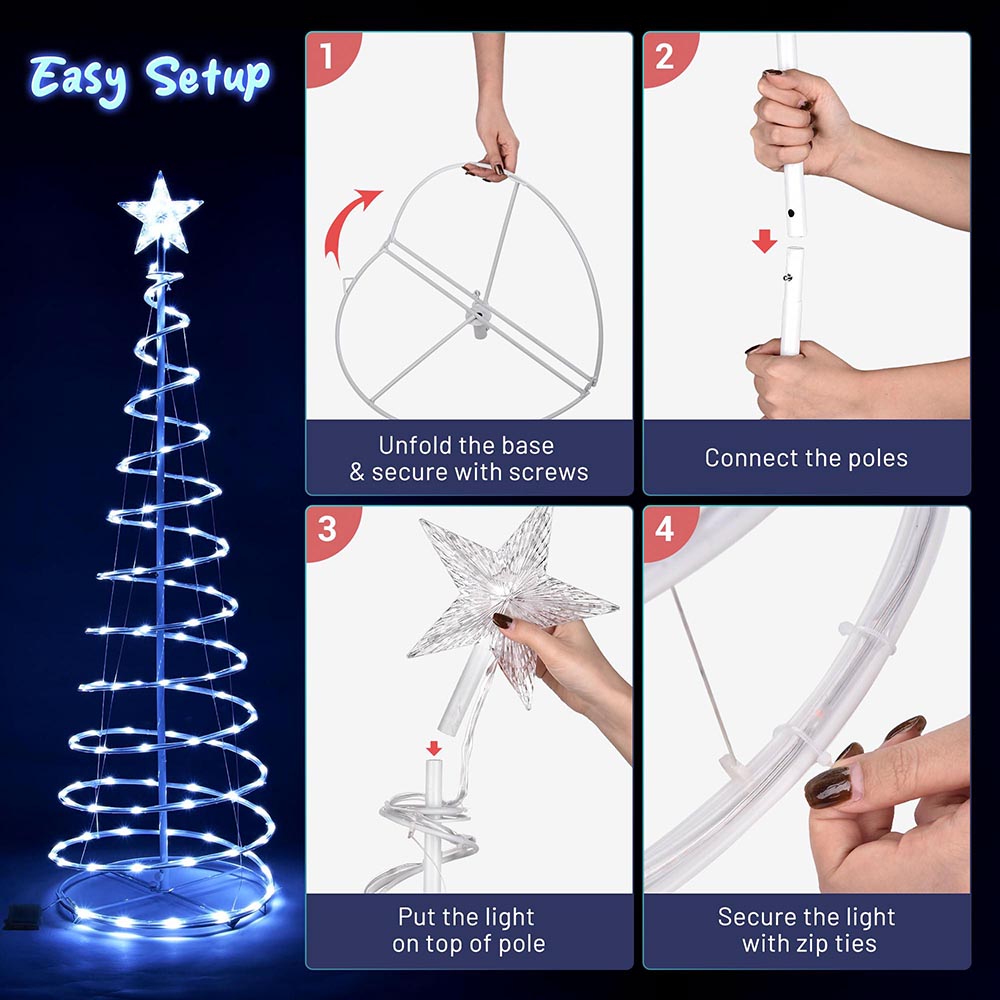 Easy Setup

1

Unfold the base & secure with screws

2

Connect the poles

3

Put the light on top of pole

4

Secure the light with zip ties