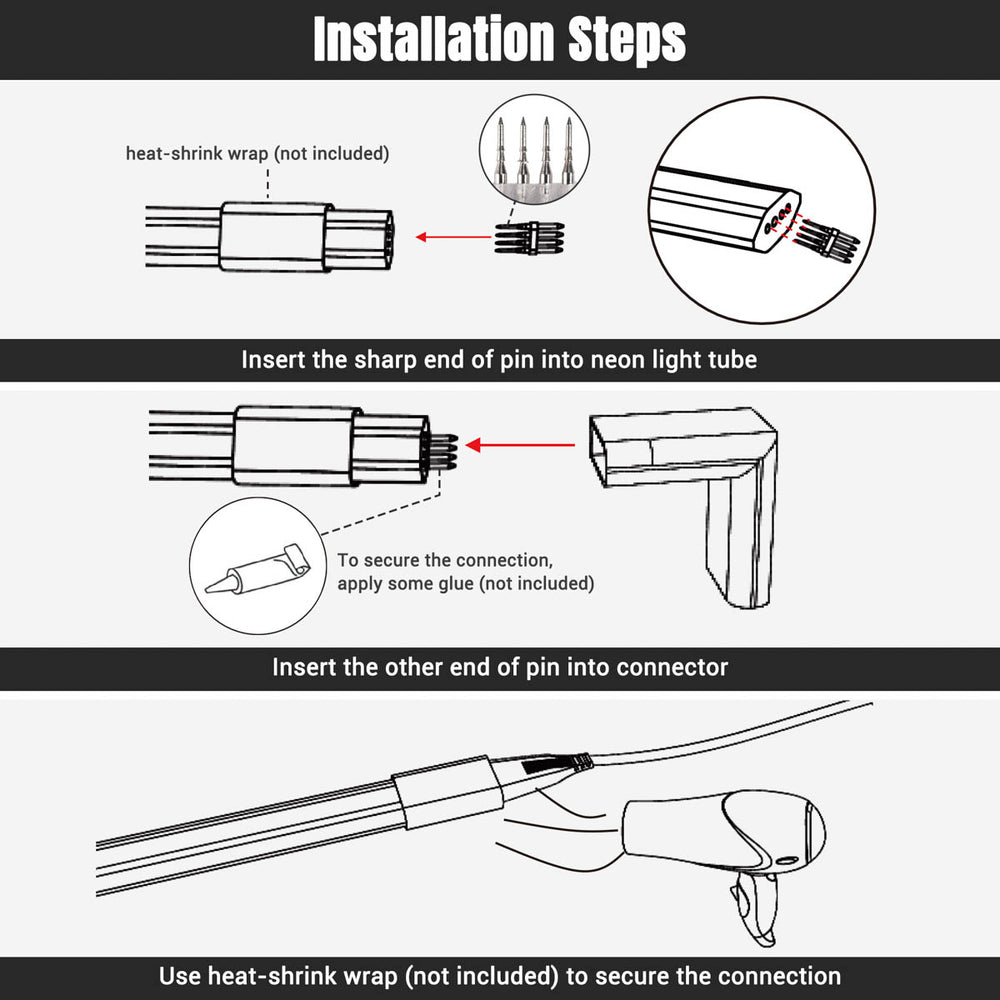 Installation Steps

heat-shrink wrap (not included)

Insert the sharp end of pin into neon light tube

To secure the connection, apply some glue (not included)

Insert the other end of pin into connector

Use heat-shrink wrap (not included) to secure the connection