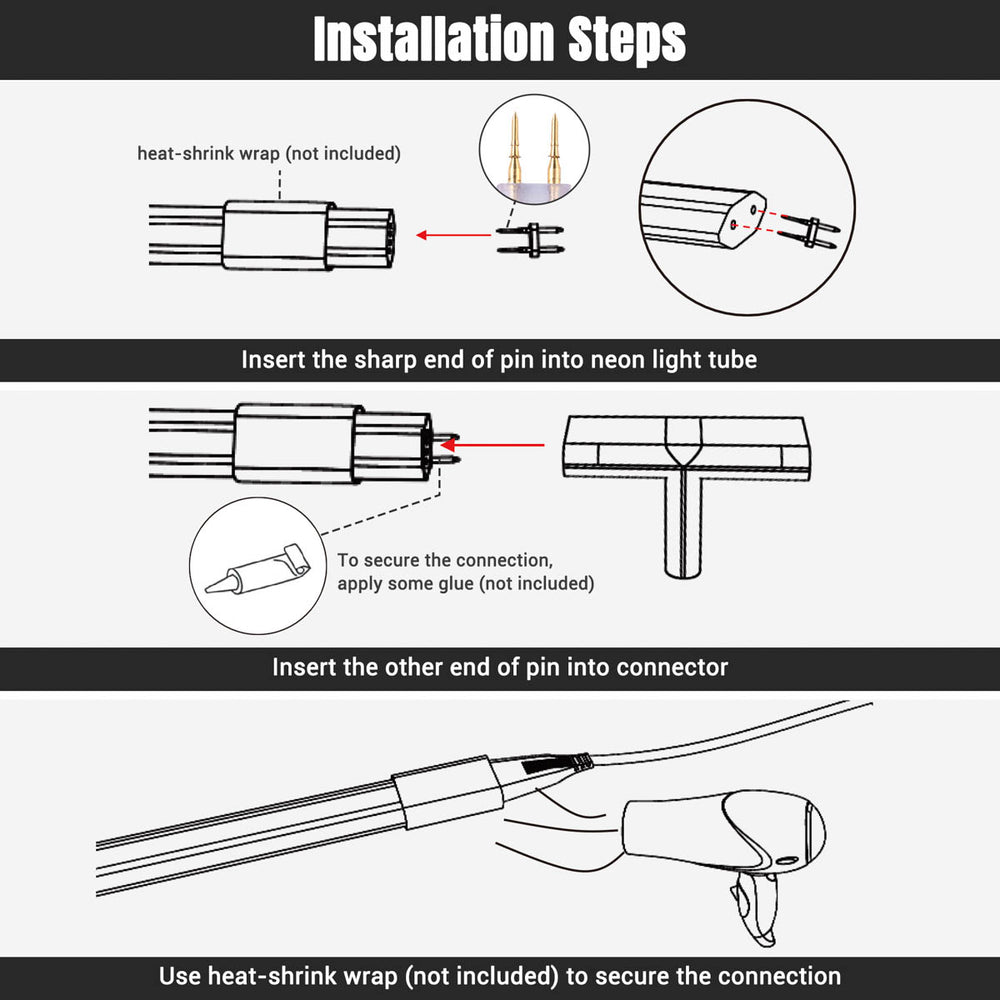 Installation Steps

heat-shrink wrap (not included)

Insert the sharp end of pin into neon light tube

To secure the connection, apply some glue (not included)

Insert the other end of pin into connector

Use heat-shrink wrap (not included) to secure the connection