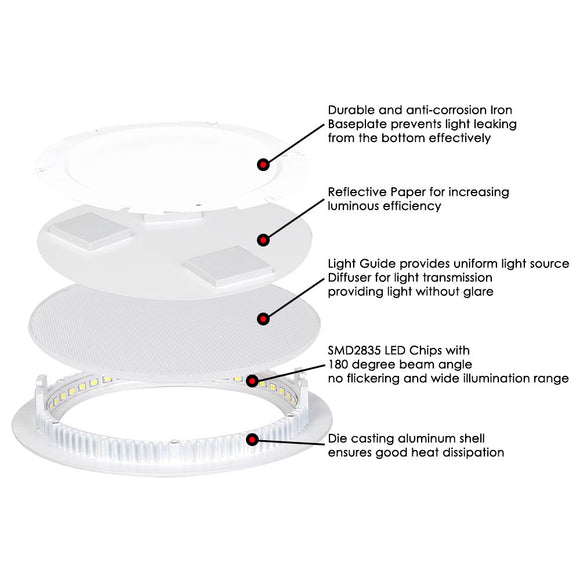 Durable and anti-corrosion Iron Baseplate prevents light leaking from the bottom effectively

Reflective Paper for increasing luminous efficiency

Light Guide provides uniform light source
Diffuser for light transmission providing light without glare

SMD2835 LED Chips with 180 degree beam angle no flickering and wide illumination range

Die casting aluminum shell ensures good heat dissipation