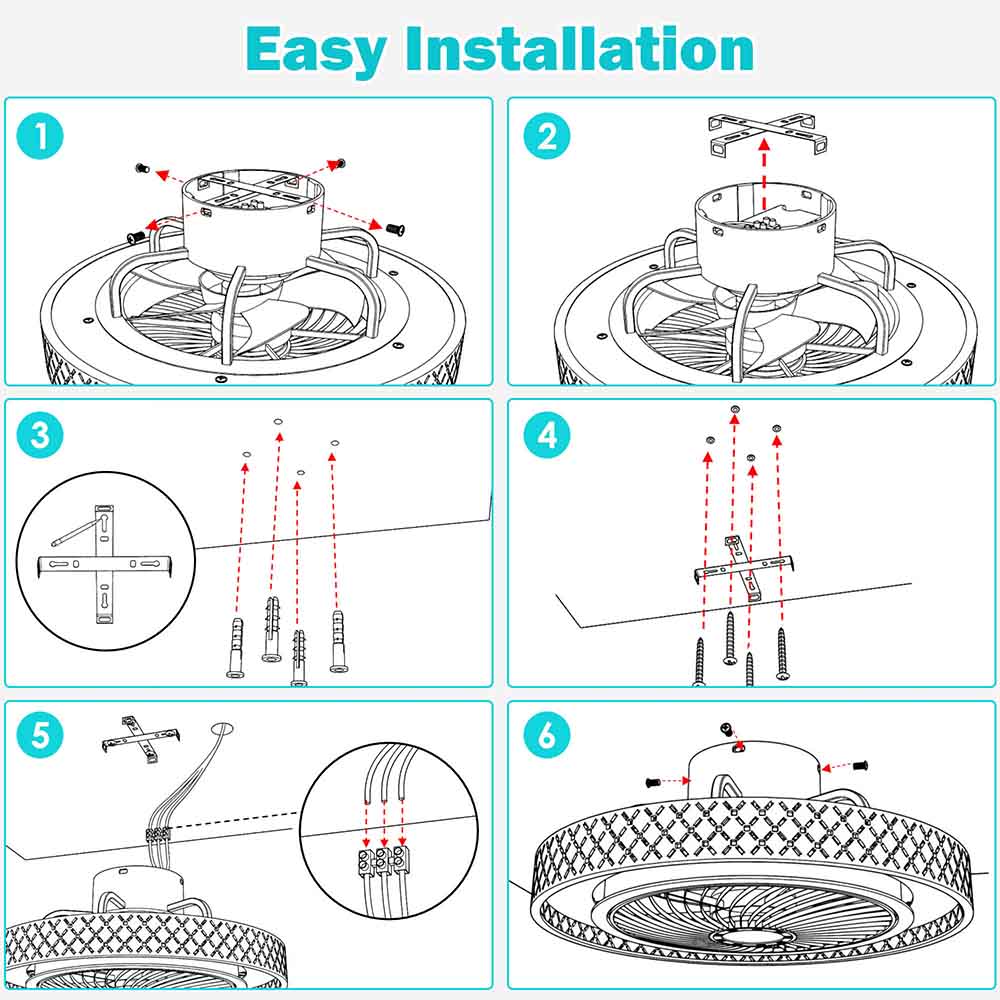 Easy Installation

1

2

3

4

5

6