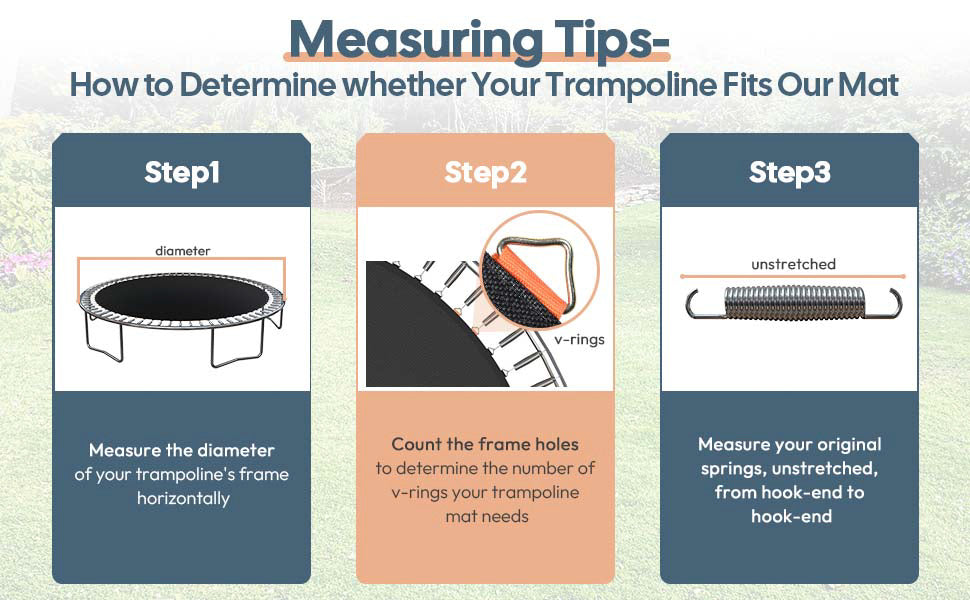 Measuring Tips-
How to Determine whether Your Trampoline Fits Our Mat

Step1

diameter

Measure the diameter of your trampoline's frame horizontally

Step2

v-rings

Count the frame holes to determine the number of v-rings your trampoline mat needs

Step3

unstretched

Measure your original springs, unstretched, from hook-end to hook-end