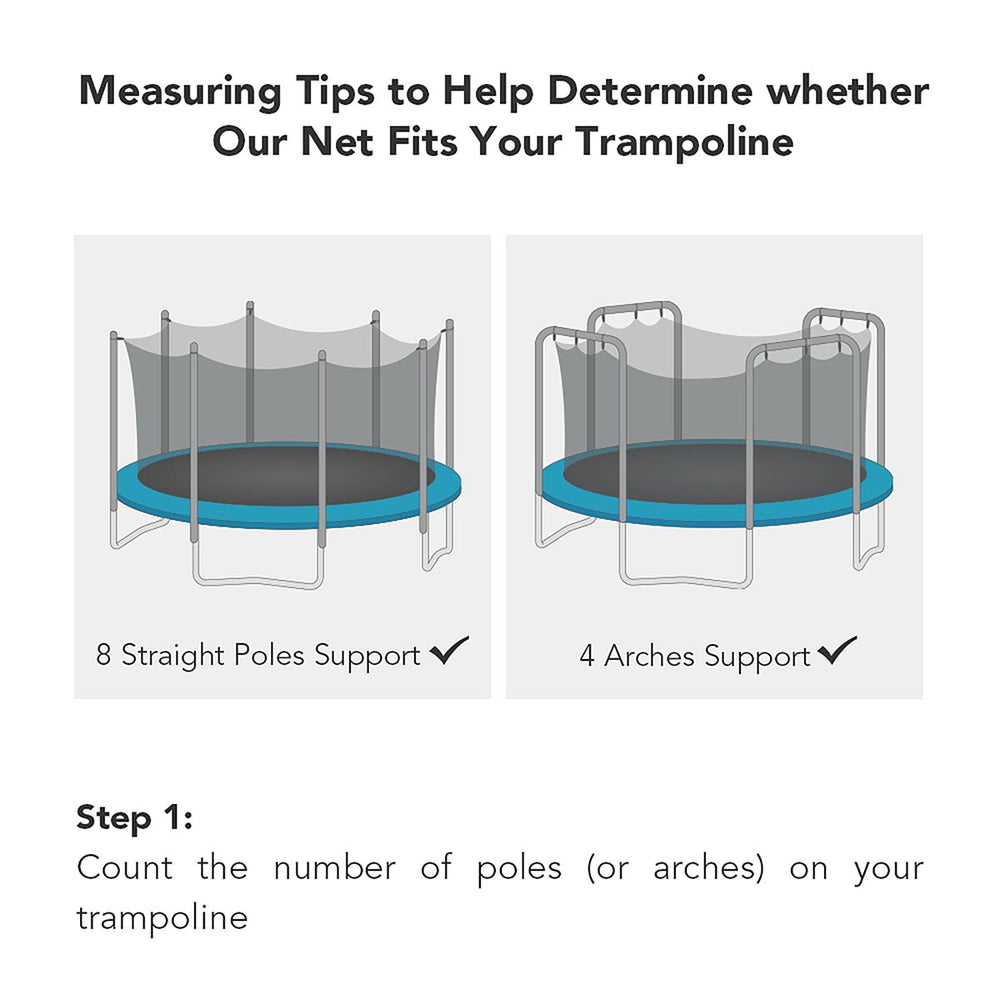 Measuring Tips to Help Determine whether Our Net Fits Your Trampoline

8 Straight Poles Support ✓

4 Arches Support ✓

Step 1:
Count the number of poles (or arches) on your trampoline