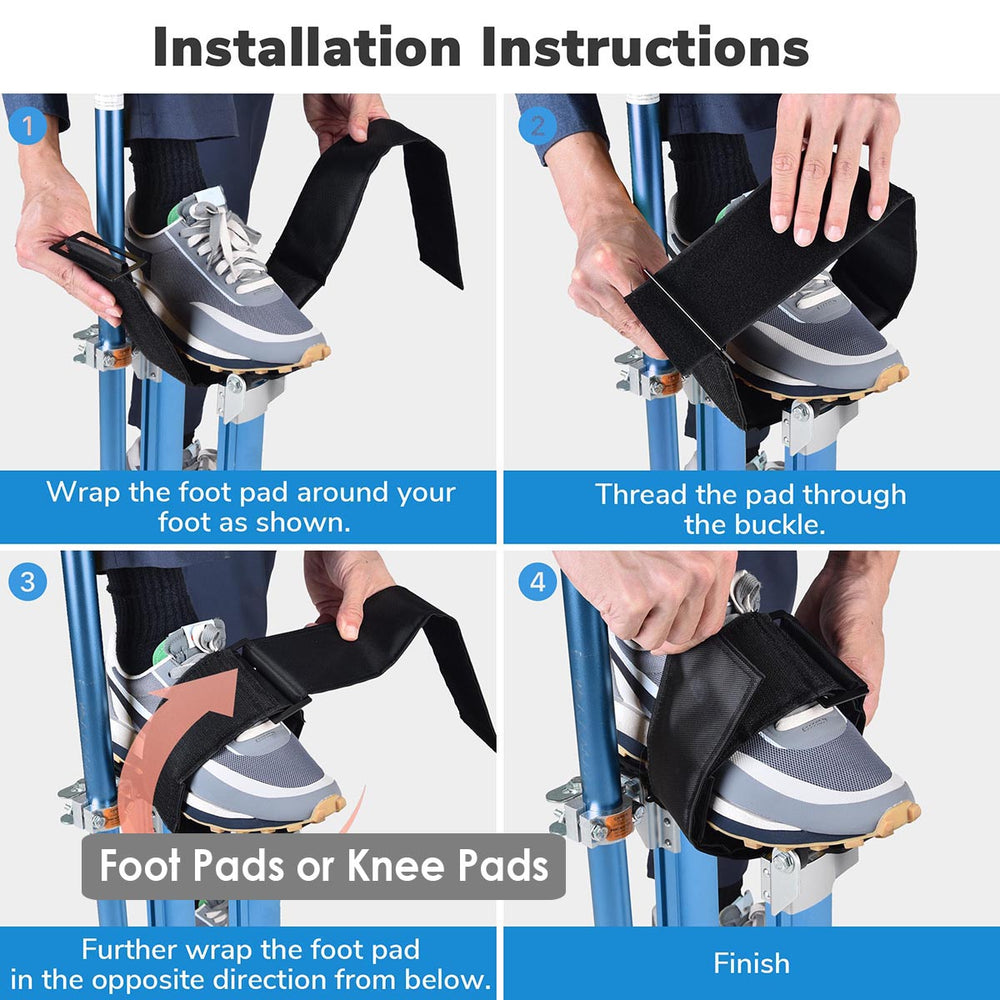 Installation Instructions

1

Wrap the foot pad around your foot as shown.

2

Thread the pad through the buckle.

3

Foot Pads or Knee Pads

Further wrap the foot pad in the opposite direction from below.

4

Finish