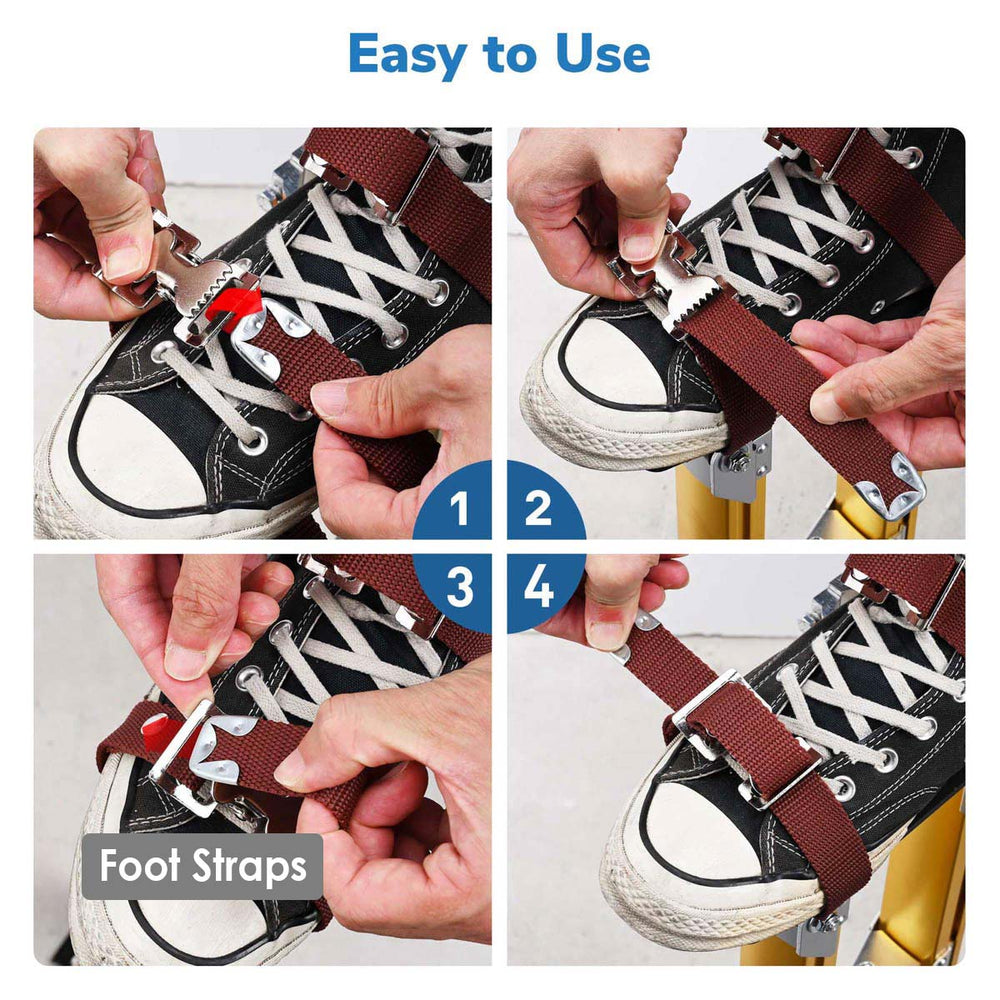 Easy to Use

1

2

3

4

Foot Straps