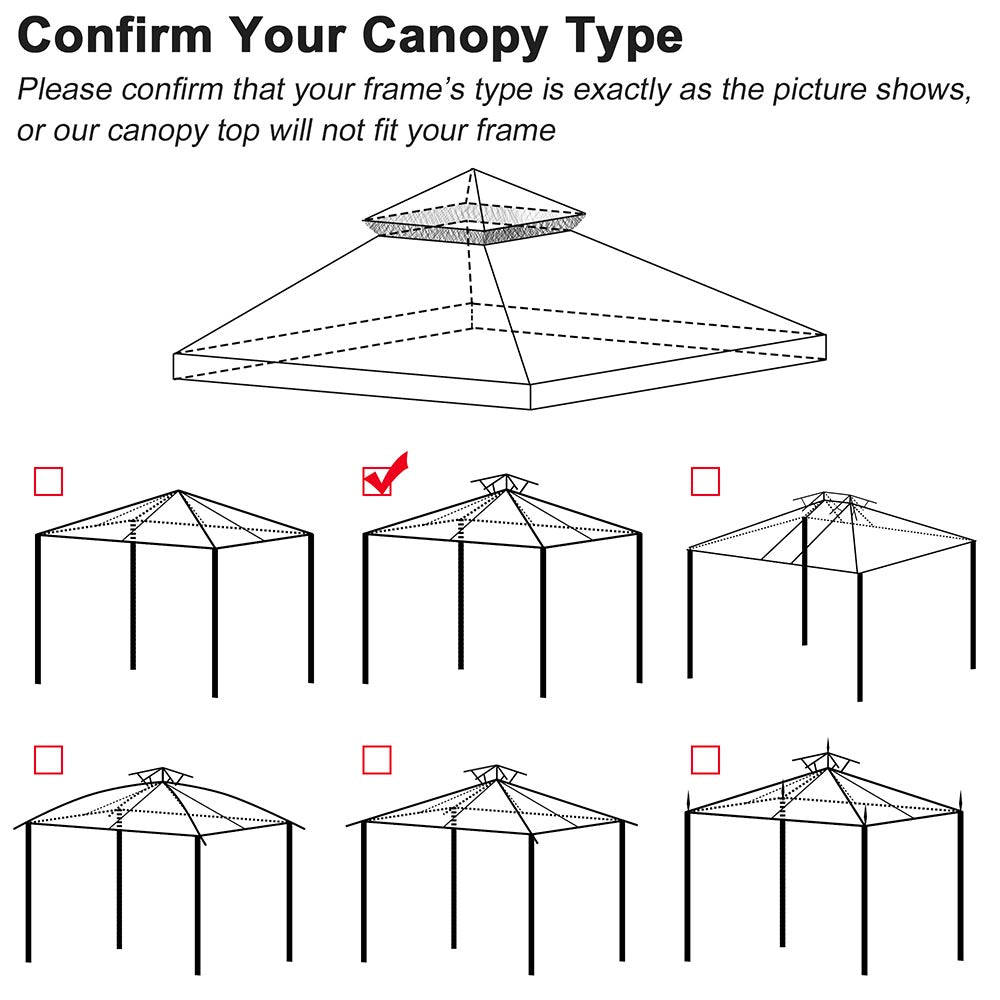 Confirm Your Canopy Type

Please confirm that your frame's type is exactly as the picture shows, or our canopy top will not fit your frame