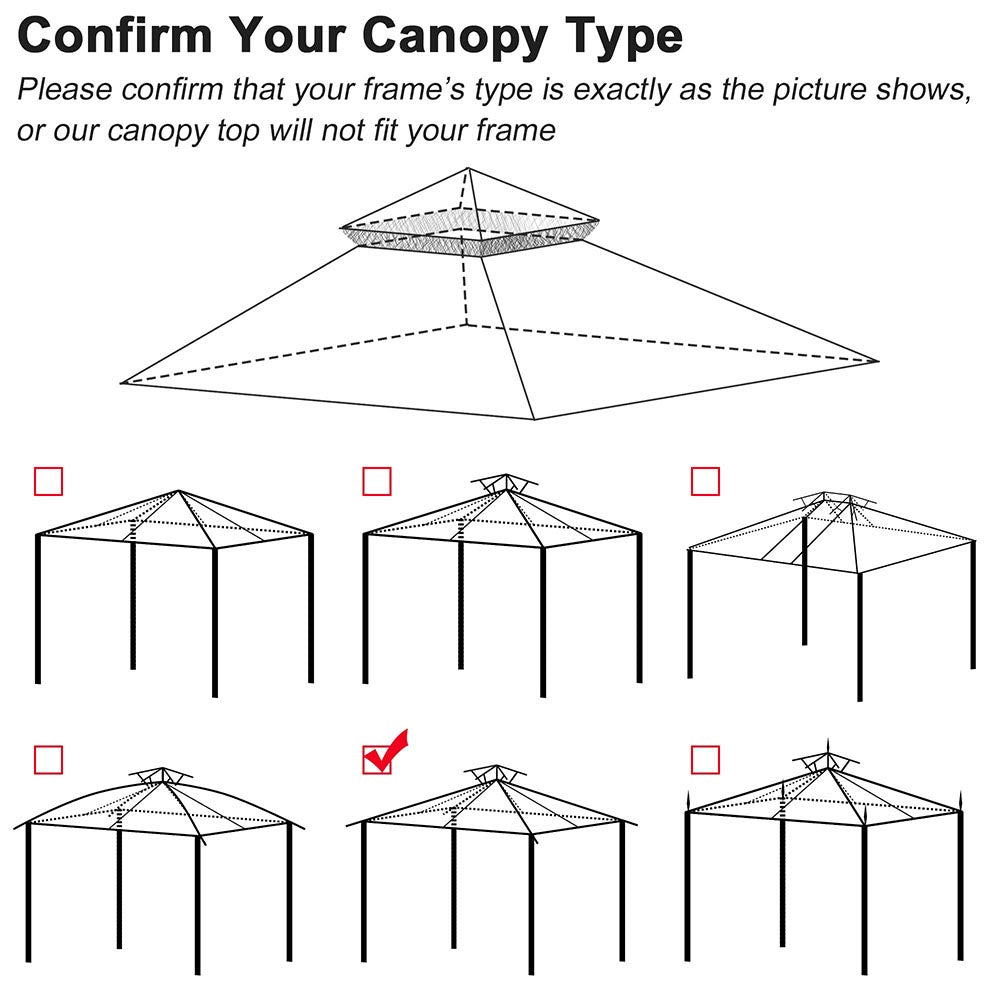 Confirm Your Canopy Type

Please confirm that your frame's type is exactly as the picture shows, or our canopy top will not fit your frame