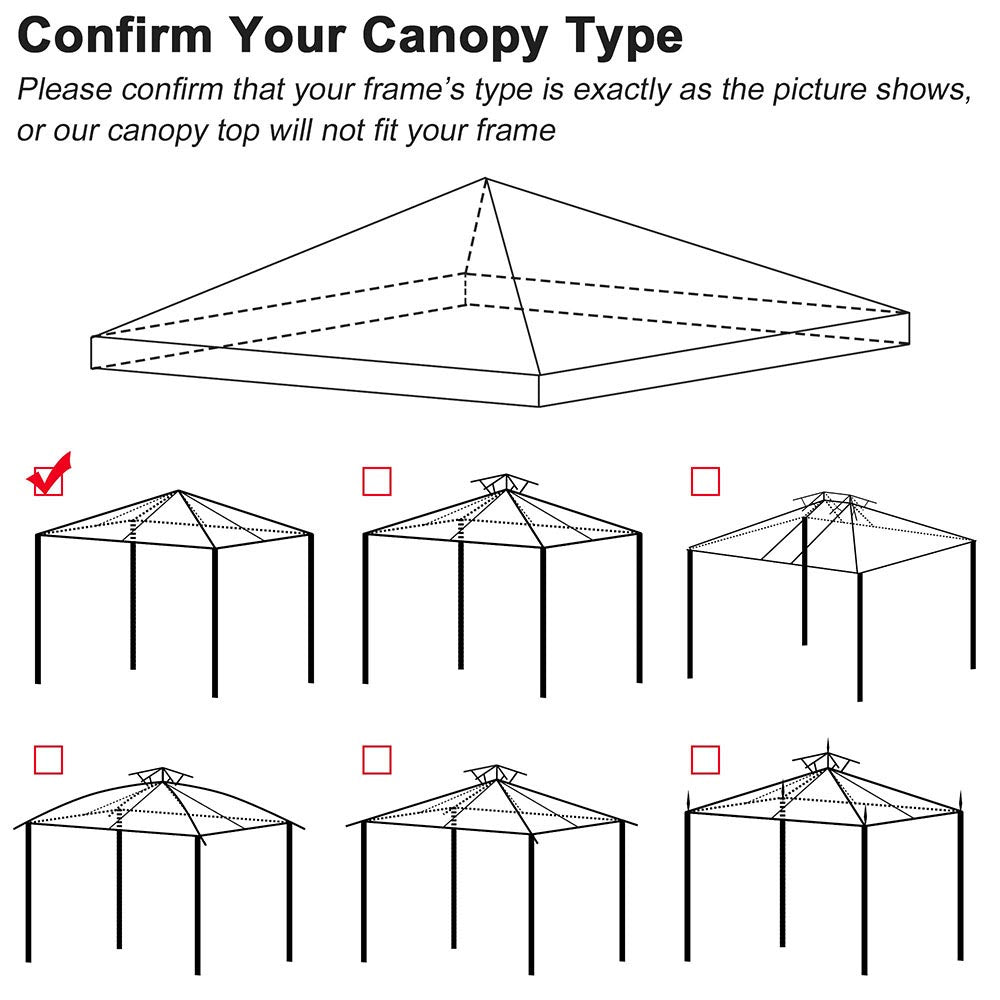 Confirm Your Canopy Type

Please confirm that your frame's type is exactly as the picture shows, or our canopy top will not fit your frame