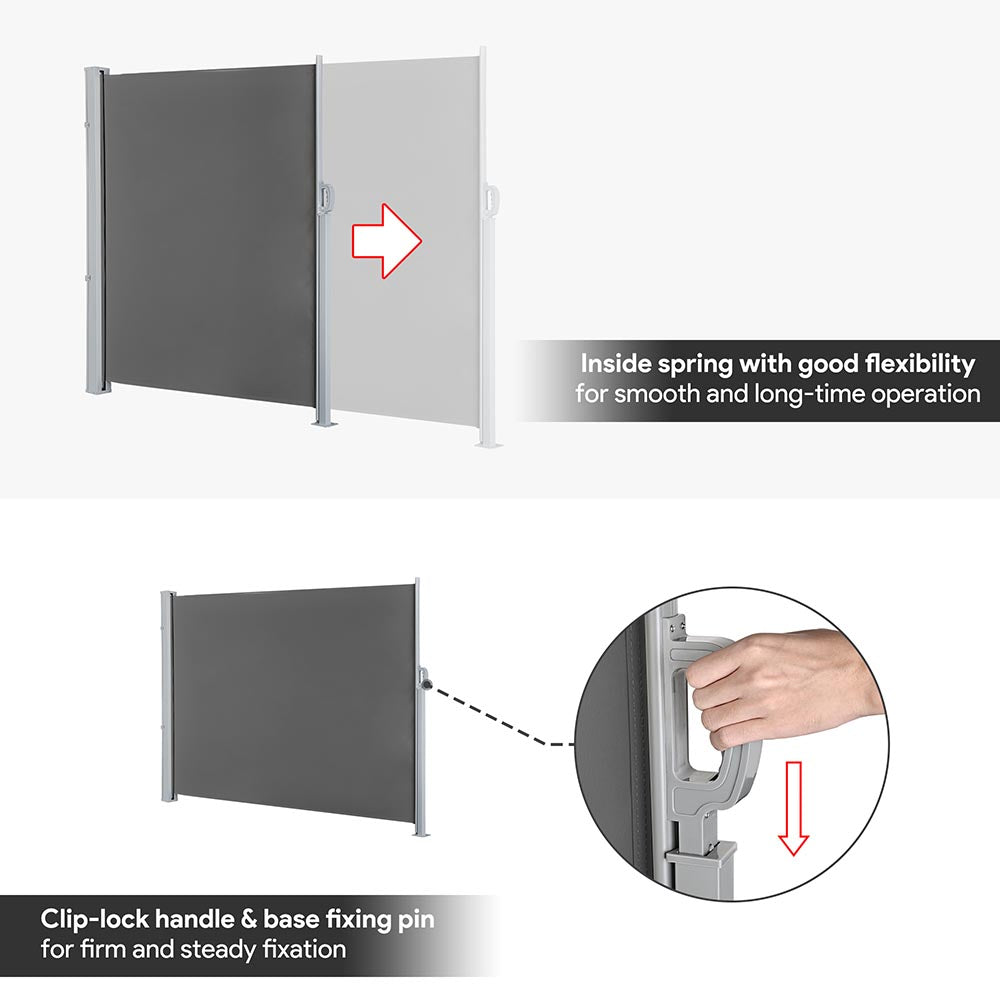 Inside spring with good flexibility
for smooth and long-time operation

Clip-lock handle & base fixing pin
for firm and steady fixation