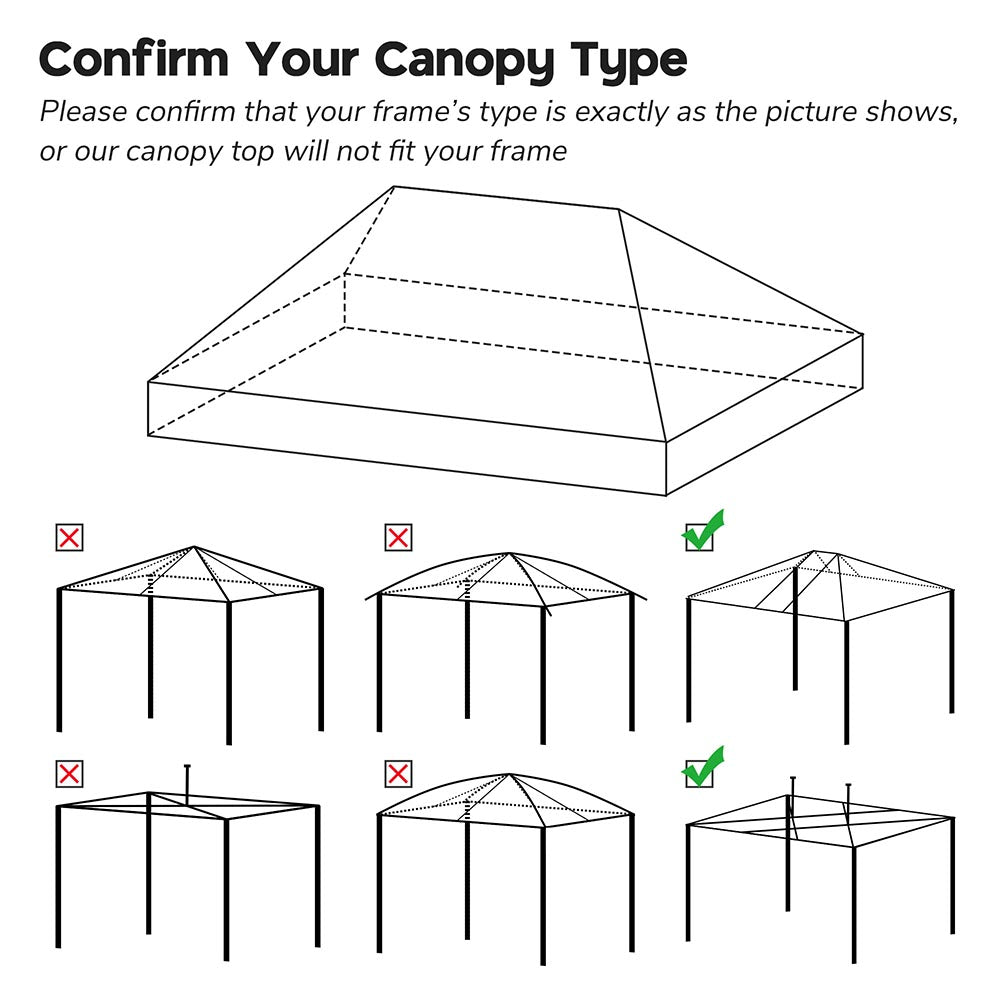 Confirm Your Canopy Type

Please confirm that your frame's type is exactly as the picture shows, or our canopy top will not fit your frame