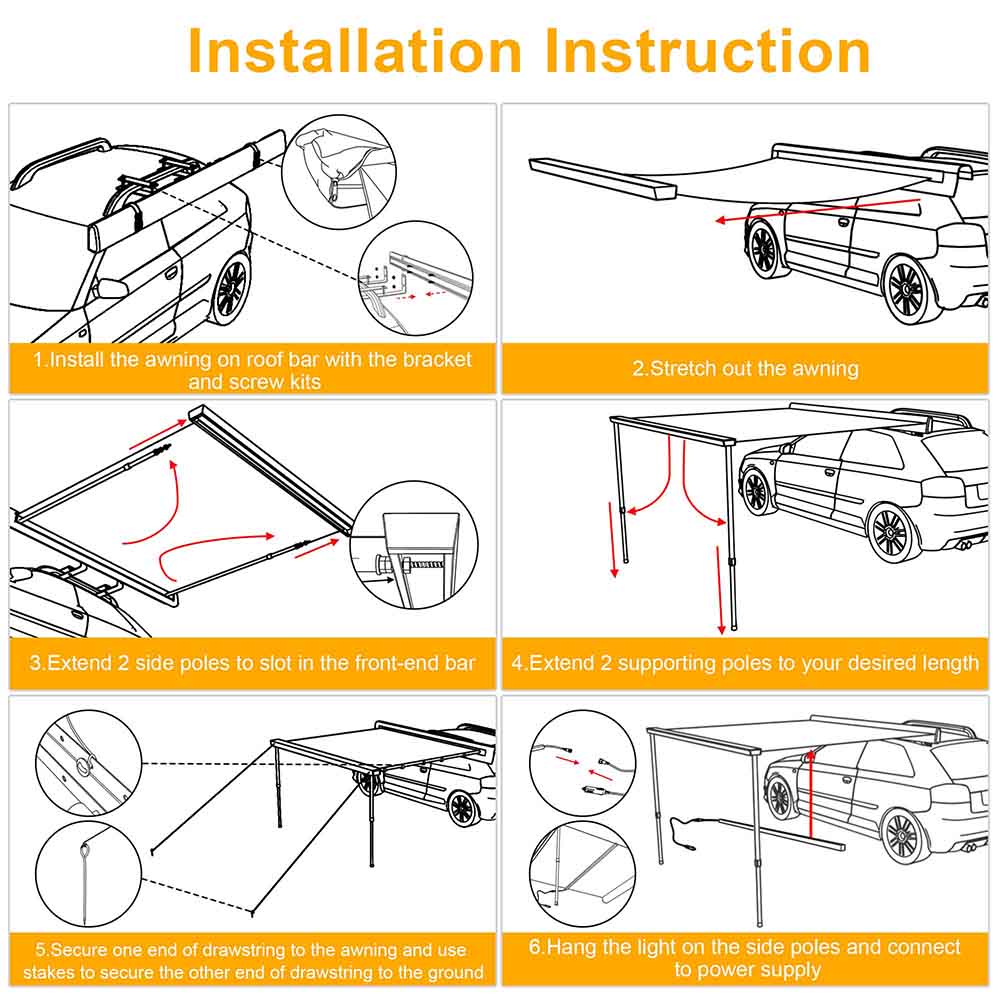 Installation Instruction

1.Install the awning on roof bar with the bracket and screw kits

2.Stretch out the awning

3.Extend 2 side poles to slot in the front-end bar

4.Extend 2 supporting poles to your desired length

5.Secure one end of drawstring to the awning and use stakes to secure the other end of drawstring to the ground

6.Hang the light on the side poles and connect to power supply