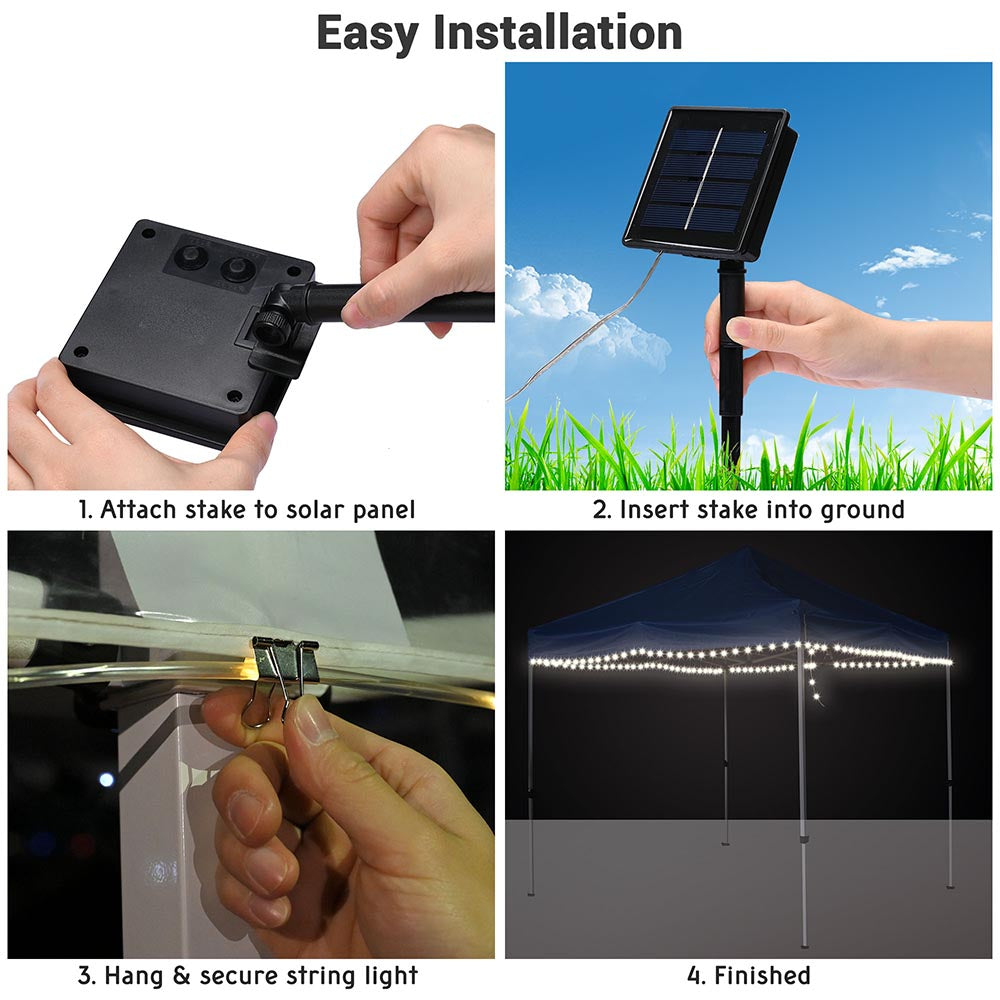 Easy Installation

1. Attach stake to solar panel

2. Insert stake into ground

3. Hang & secure string light

4. Finished