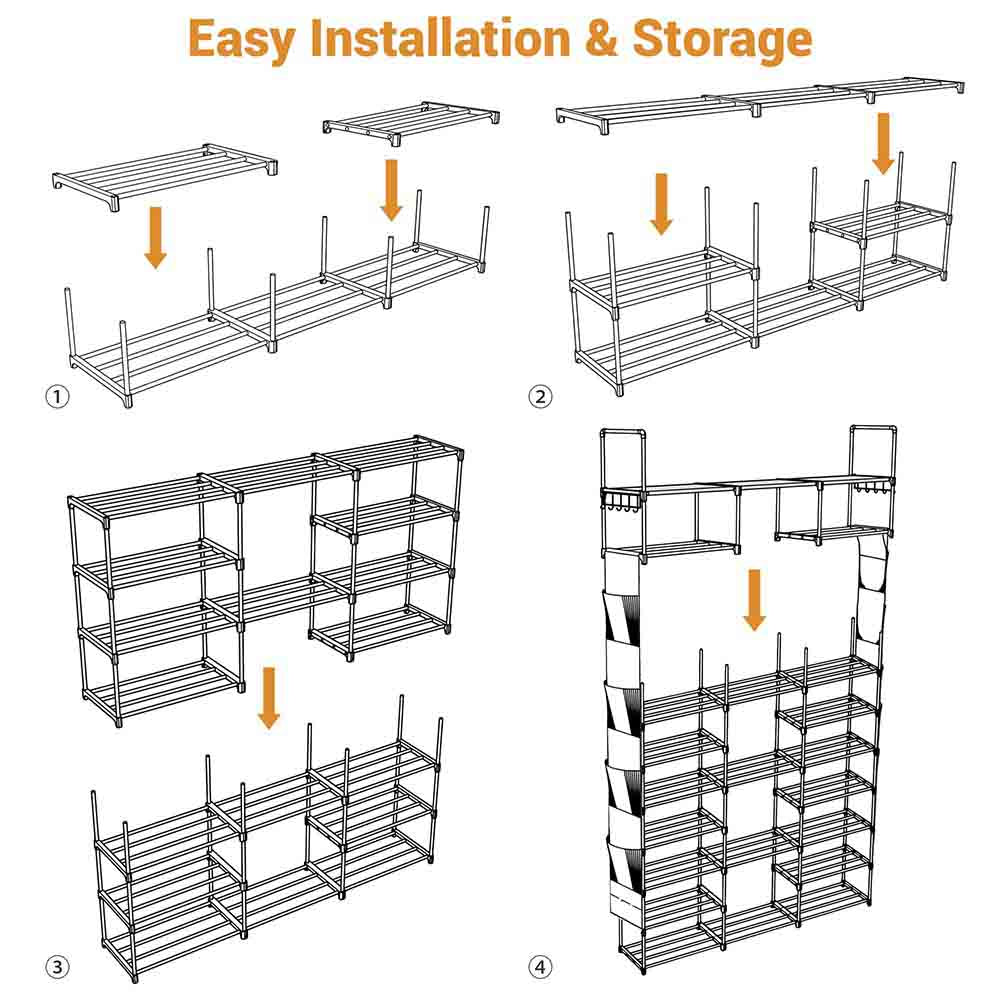 Easy Installation & Storage

①

②

③

④